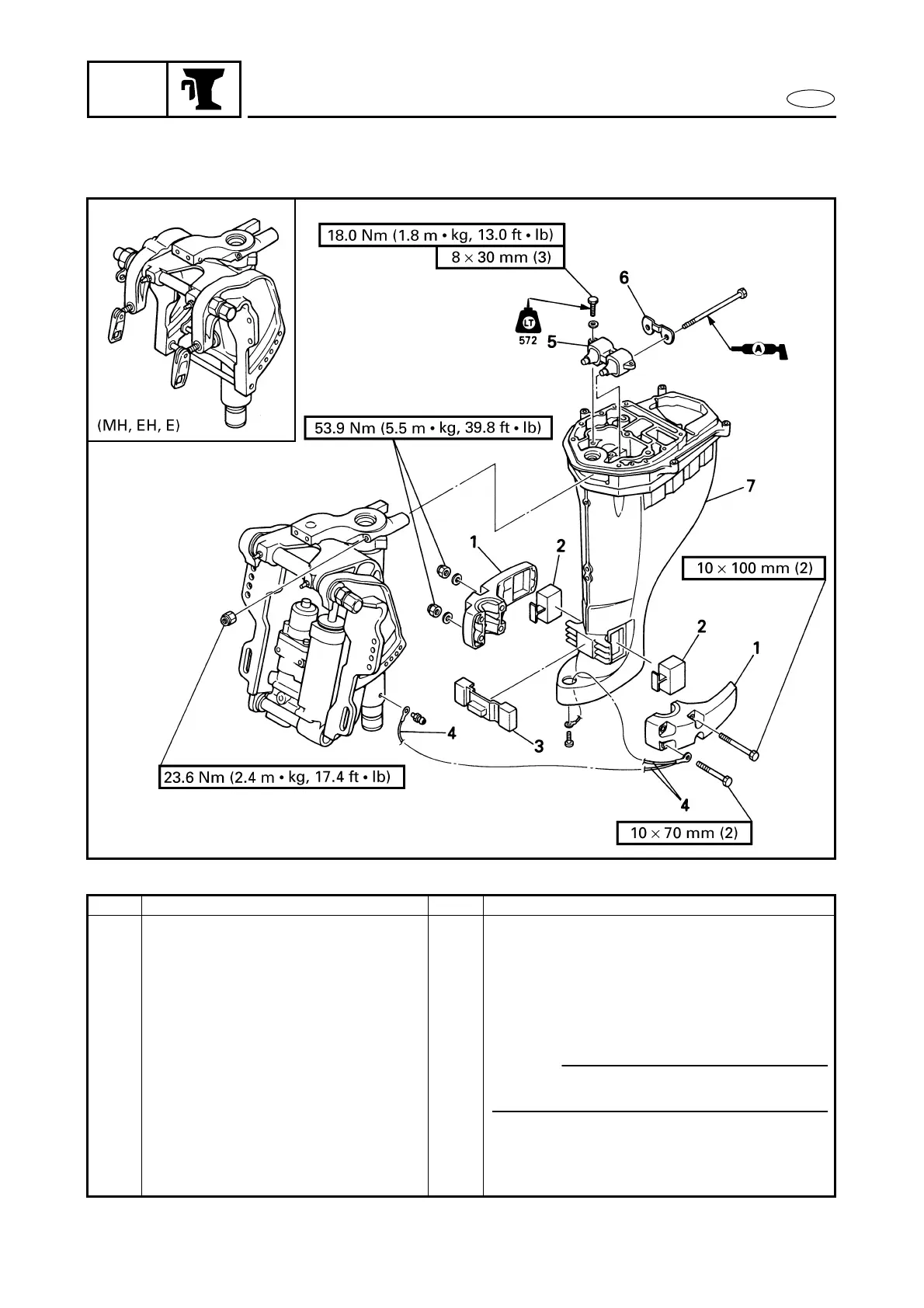 18.0 Nm (1.8 m • kg, 13.0 ft • lb)

8 × 30 mm (3)

6

LT
572

5

A

(MH, EH, E)

53.9 Nm (5.5 m • kg, 39.8 ft • lb)

7

1

2

10 × 100 mm (2)

2

1

4

3

23.6 Nm (2.4 m • kg, 17.4 ft • lb)

4

10 × 70 mm (2)