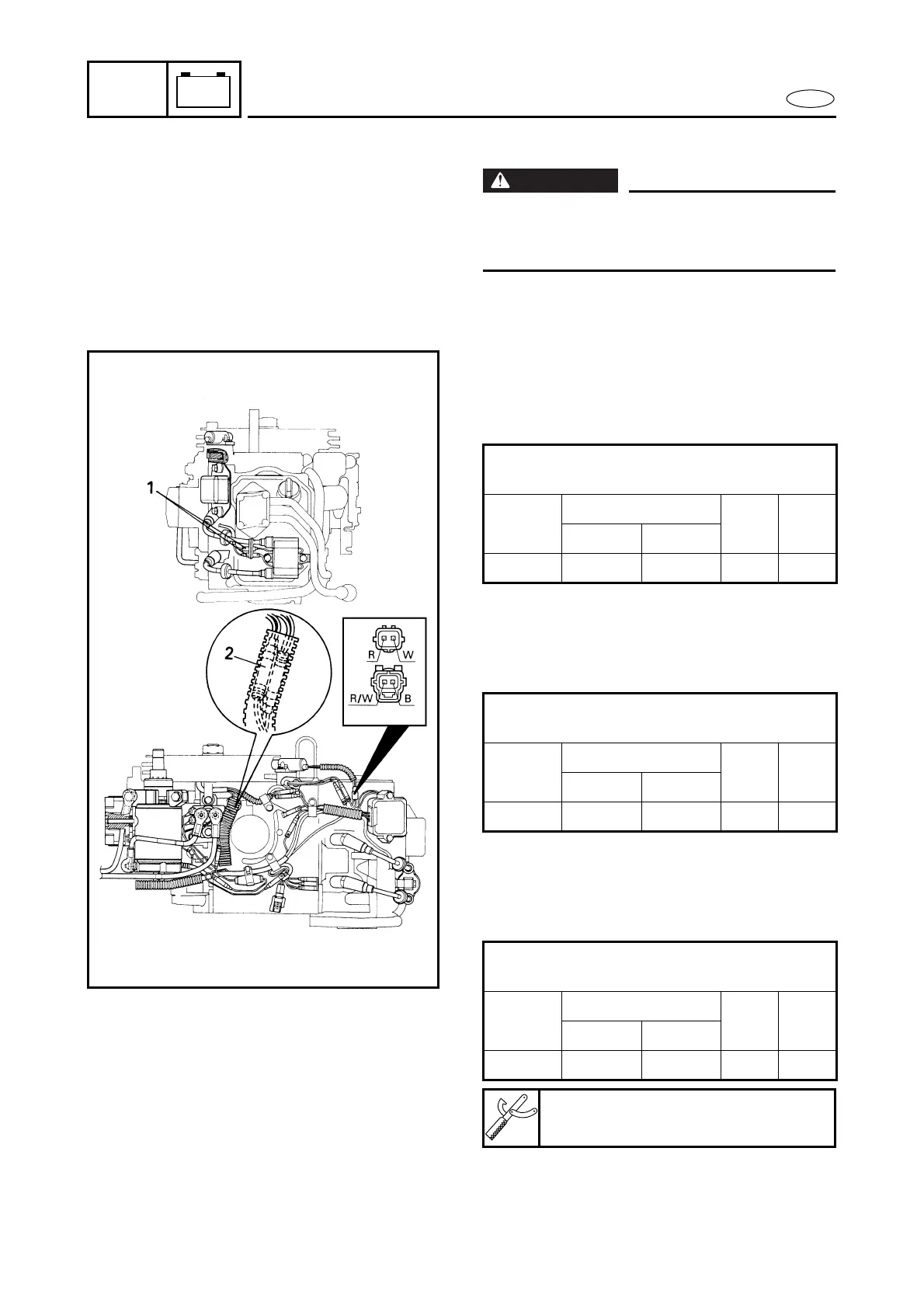 1

2

R W

R/W B