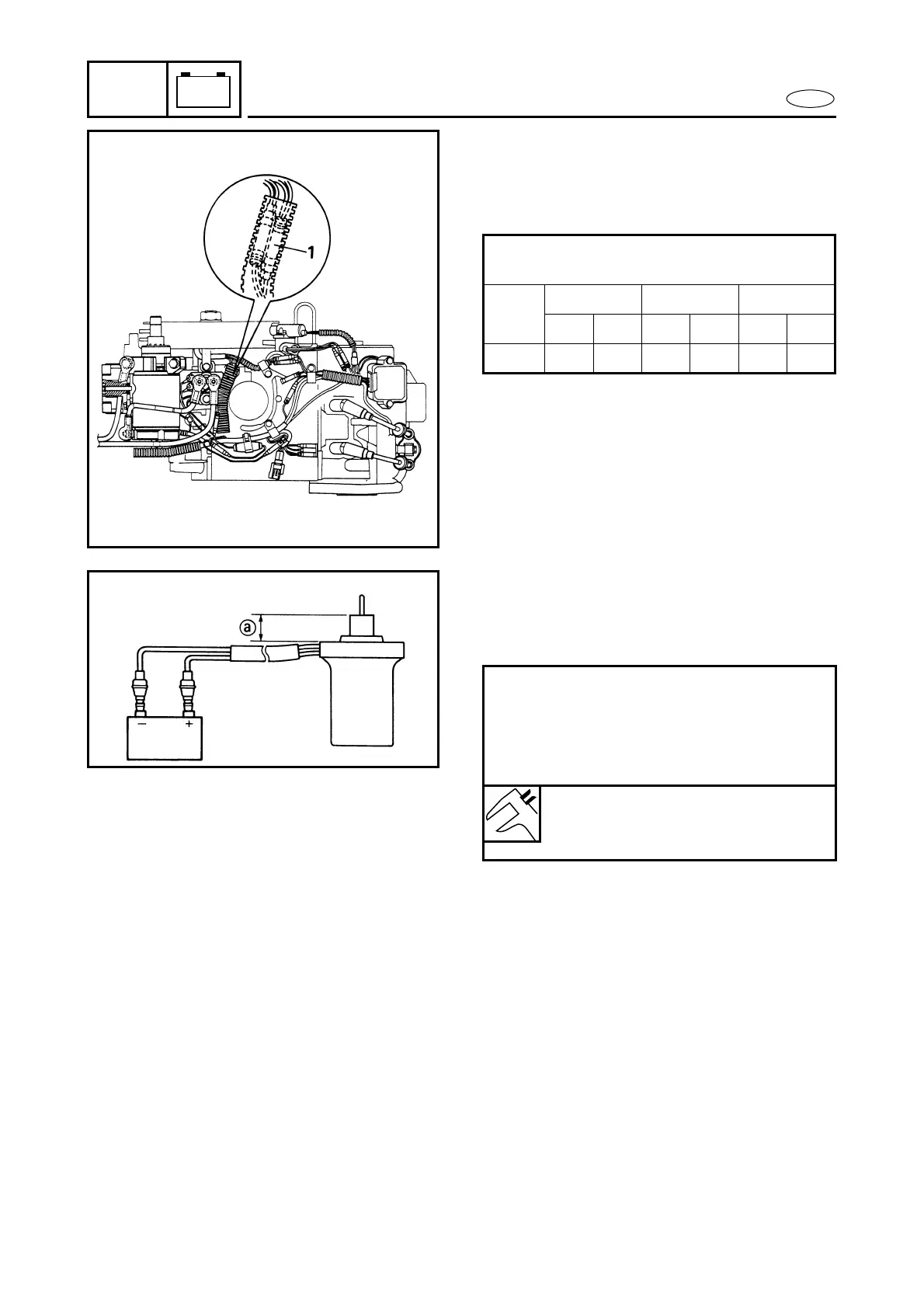 1

ⓐ

− +