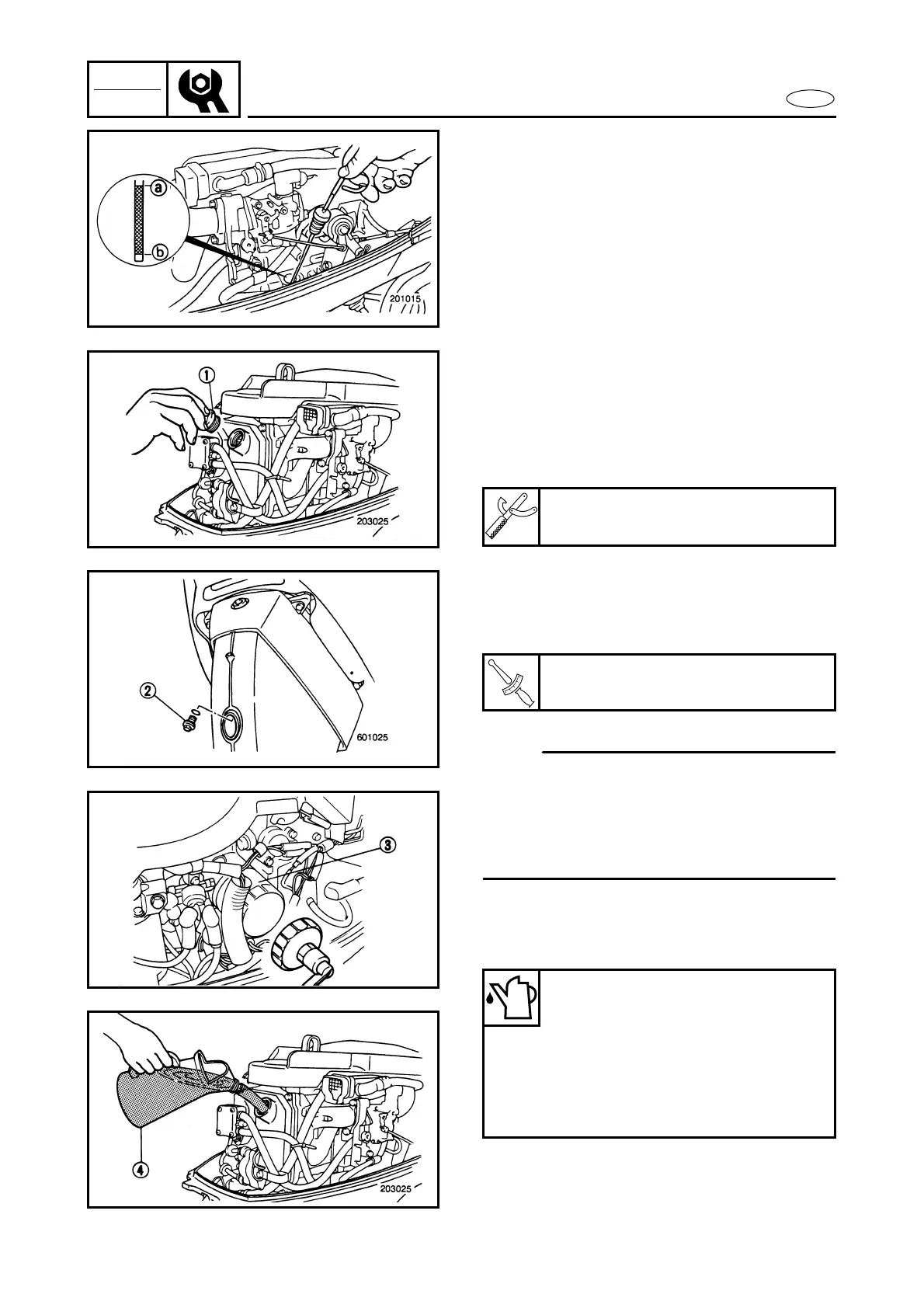 ⓐ
ⓑ
201015

①
203025

②
601025

③

④
203025