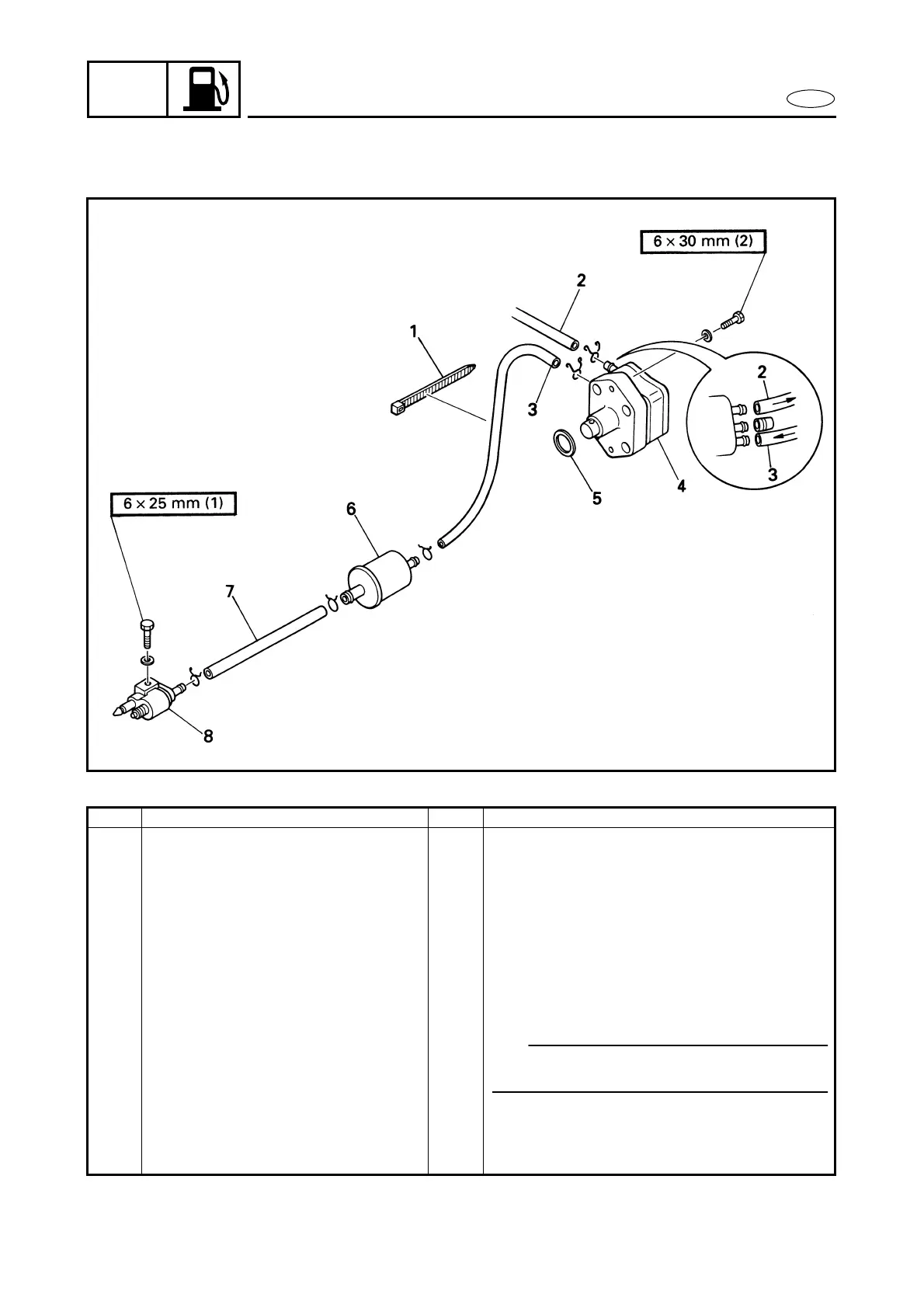 6 × 30 mm (2)

2

1

3

2

3

5

4

6 × 25 mm (1)

6

7

8