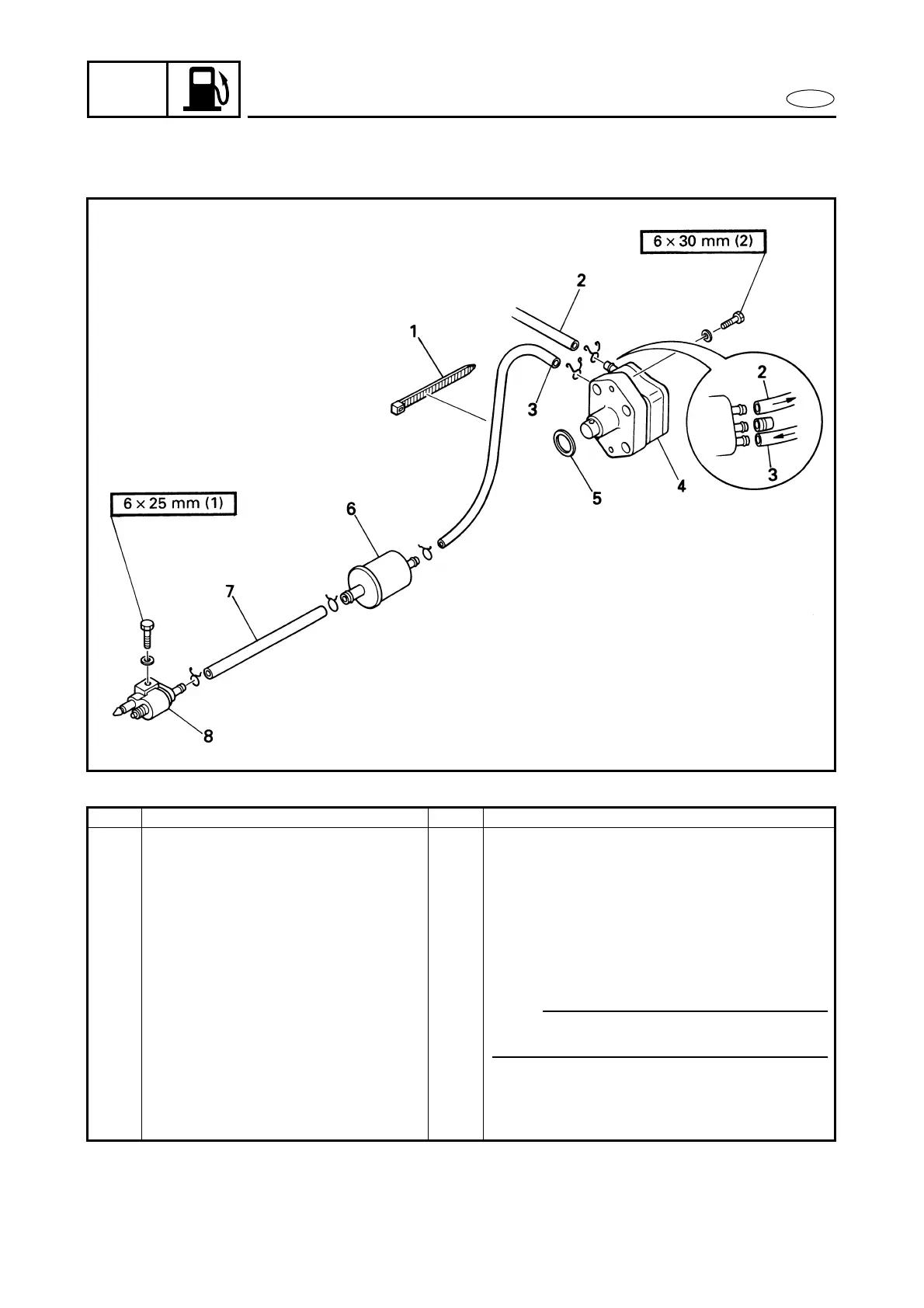 6 × 30 mm (2)

2

1

3

2

3

5

4

6 × 25 mm (1)

6

7

8