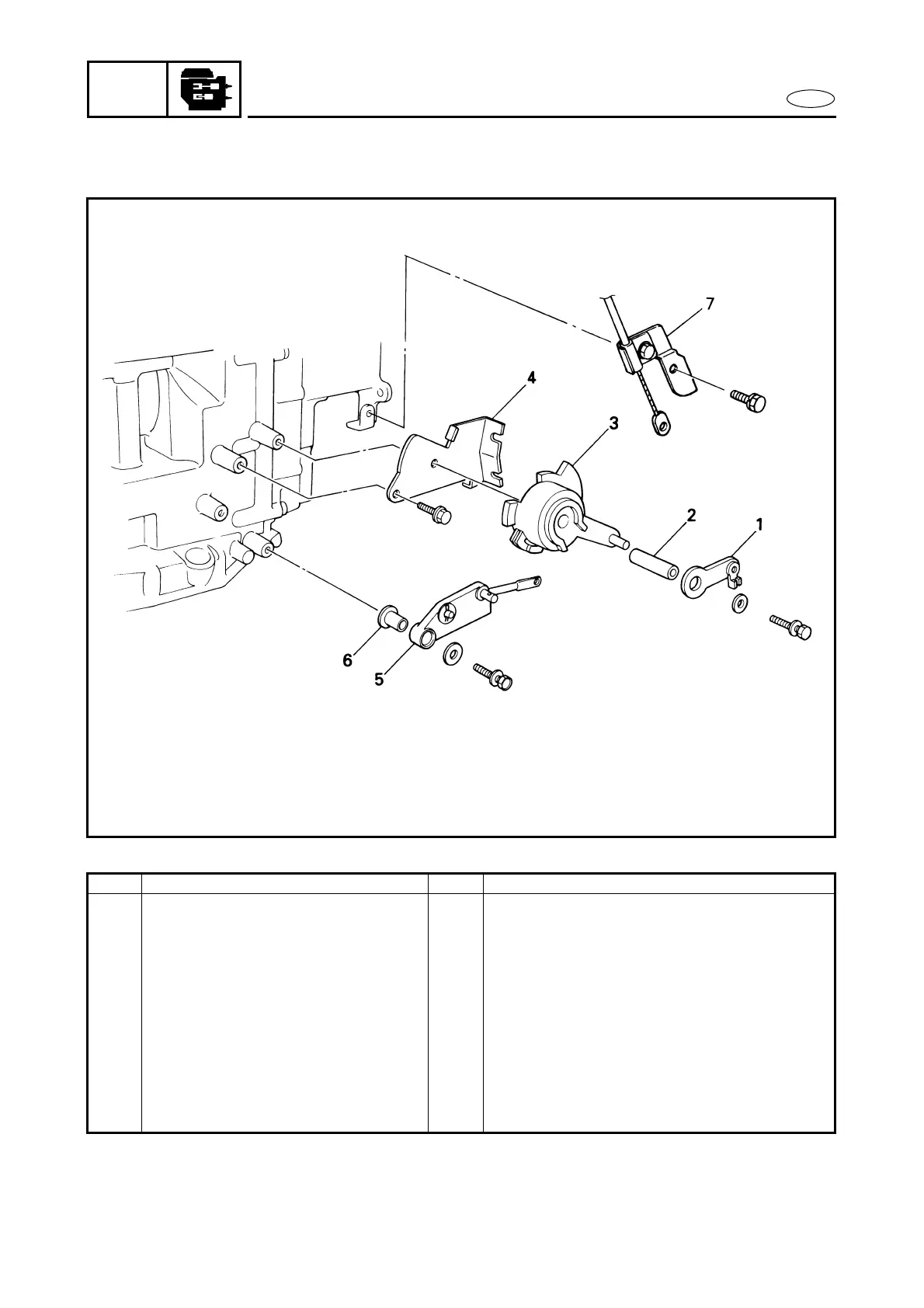 7

4

3

2

1

6

5