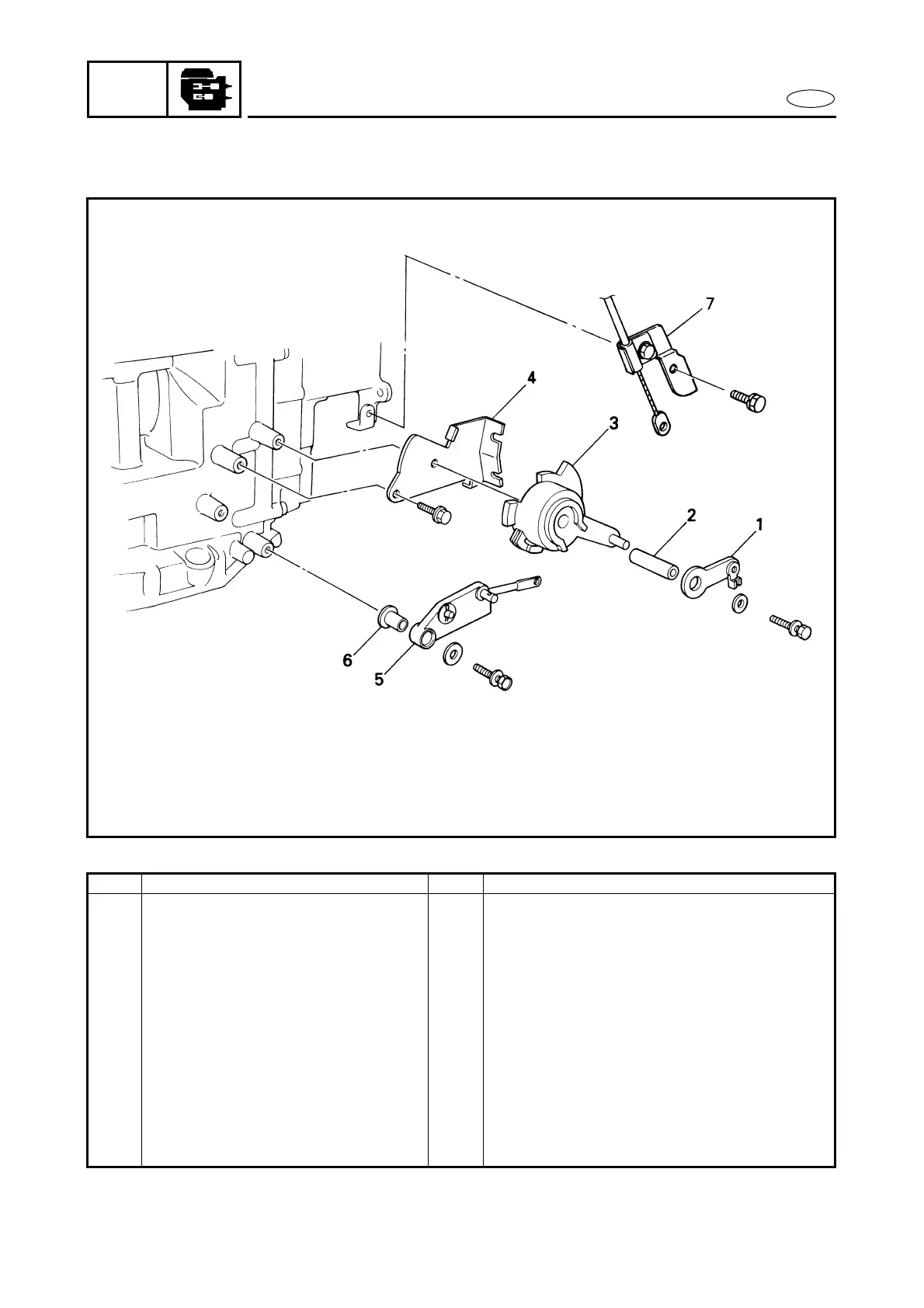 7

4

3

2

1

6

5