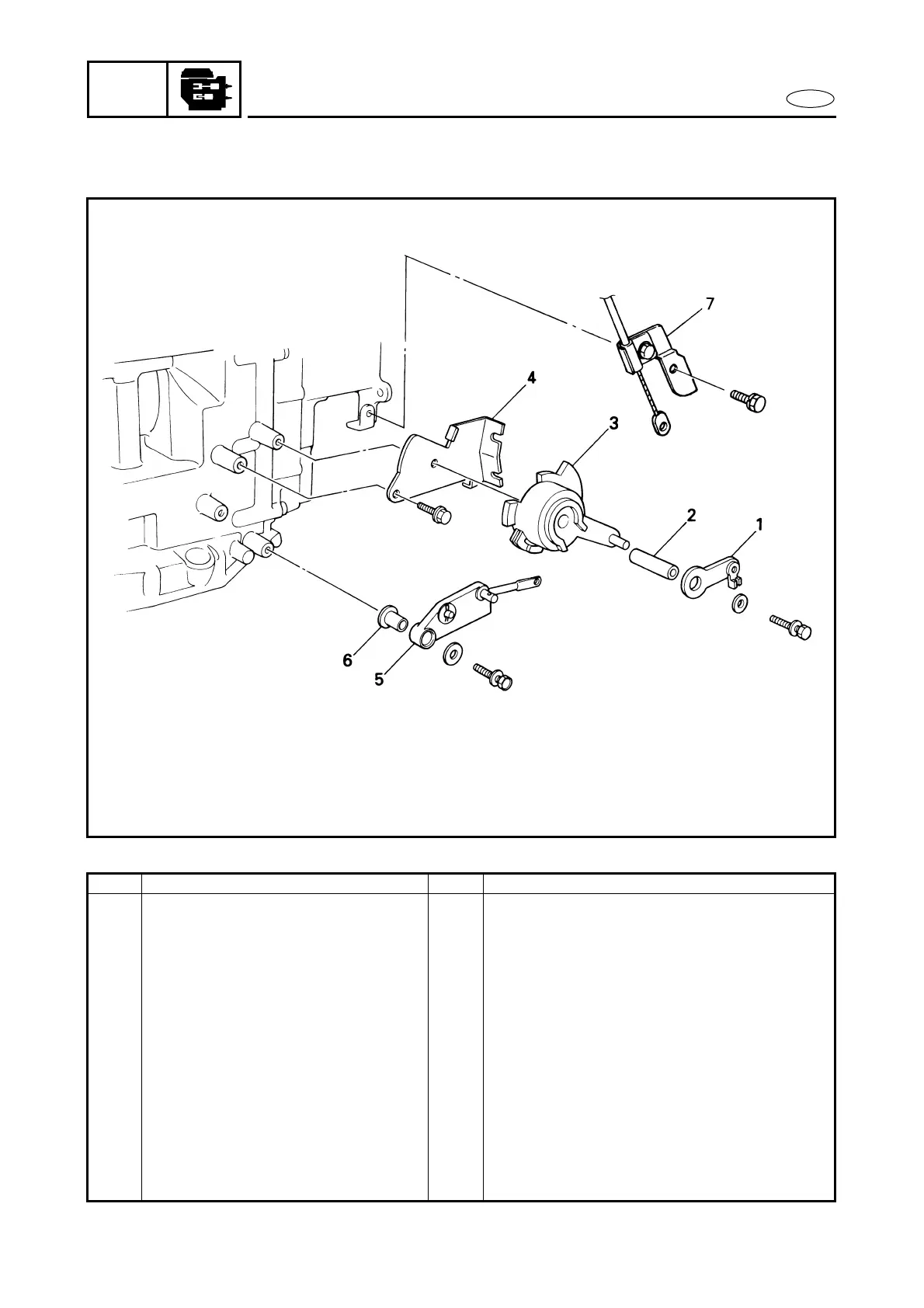 7

4

3

2

1

6

5