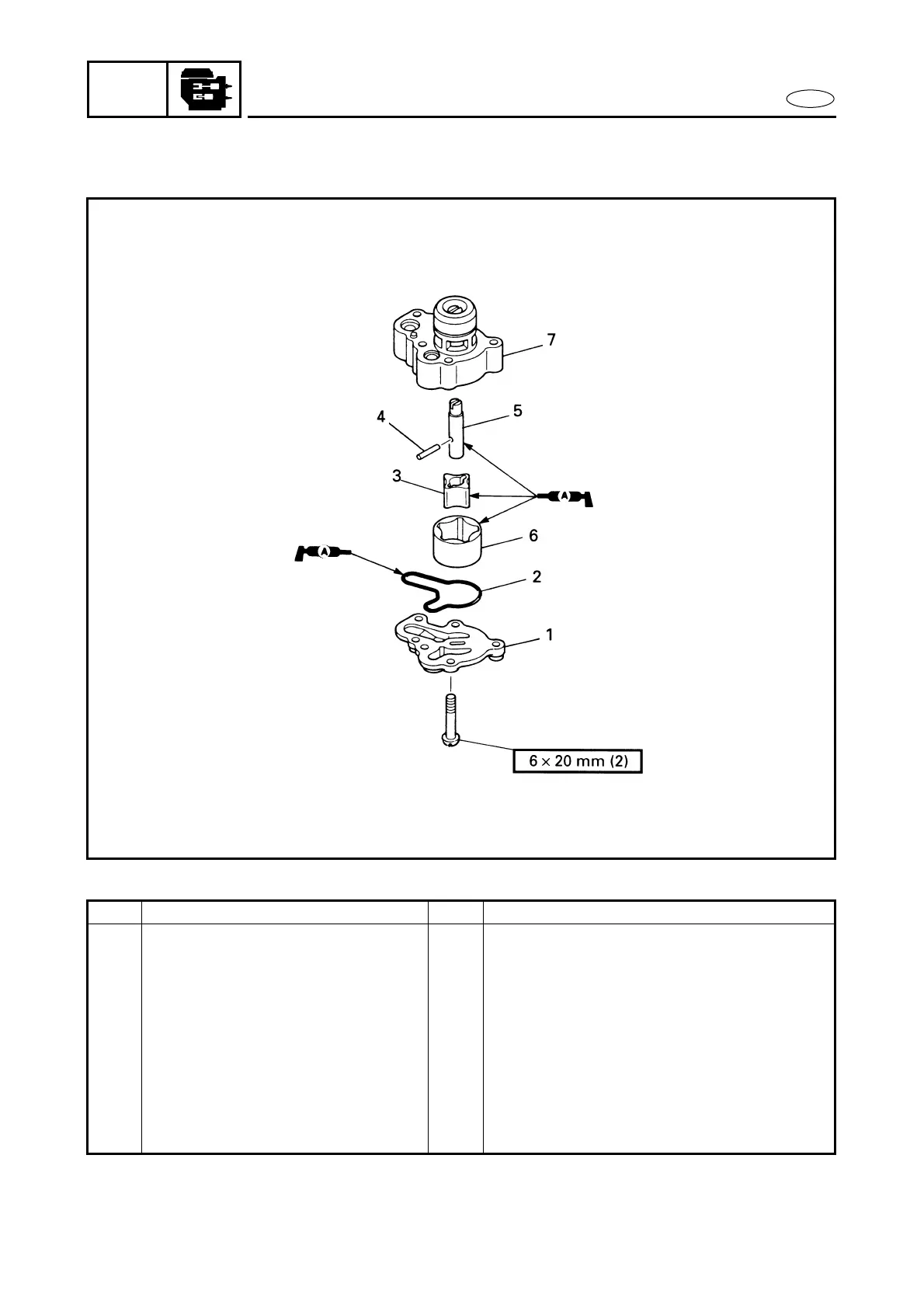 7

4

5

3

A

6

A

2

1

6 × 20 mm (2)