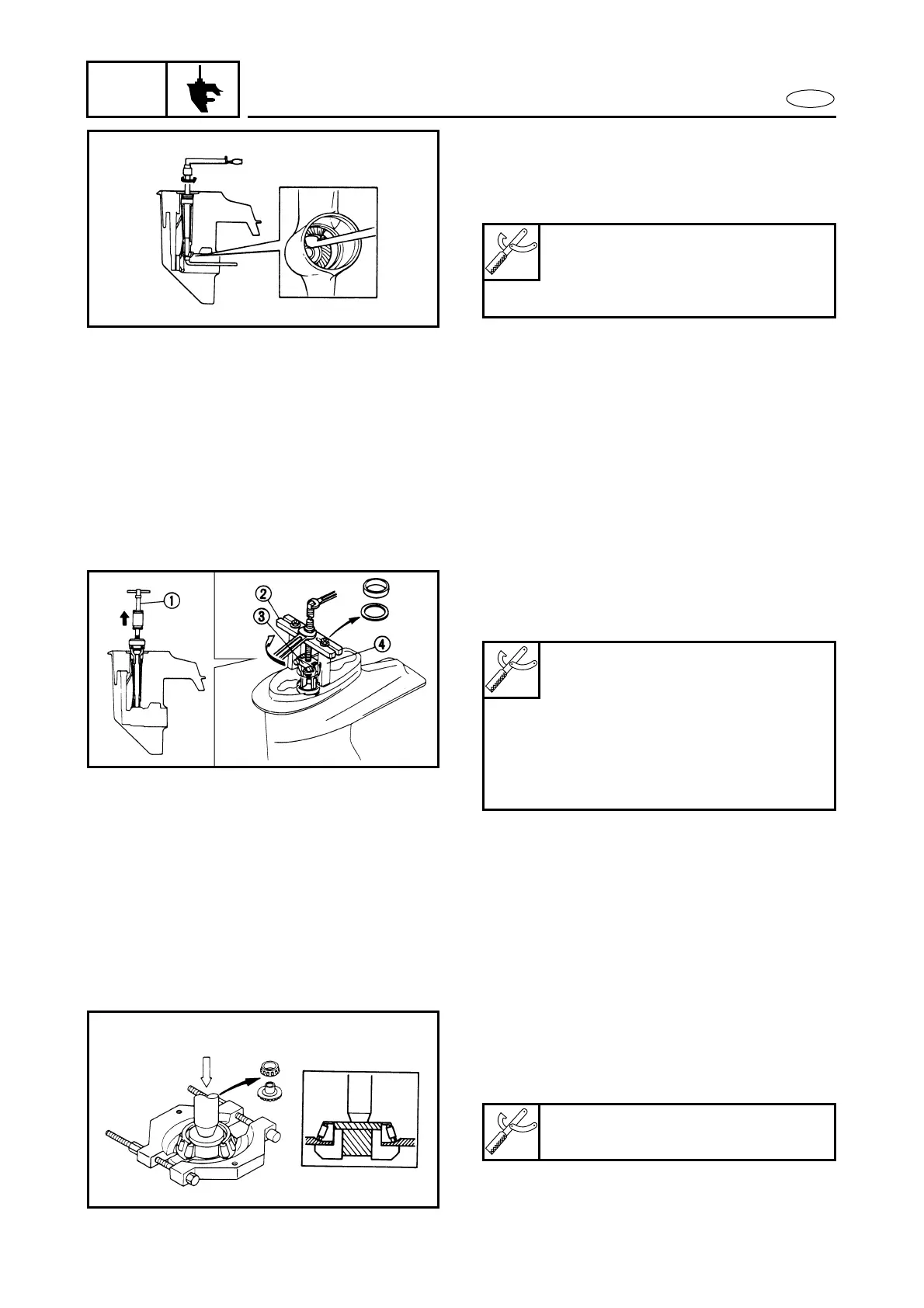 ①

②

③

④