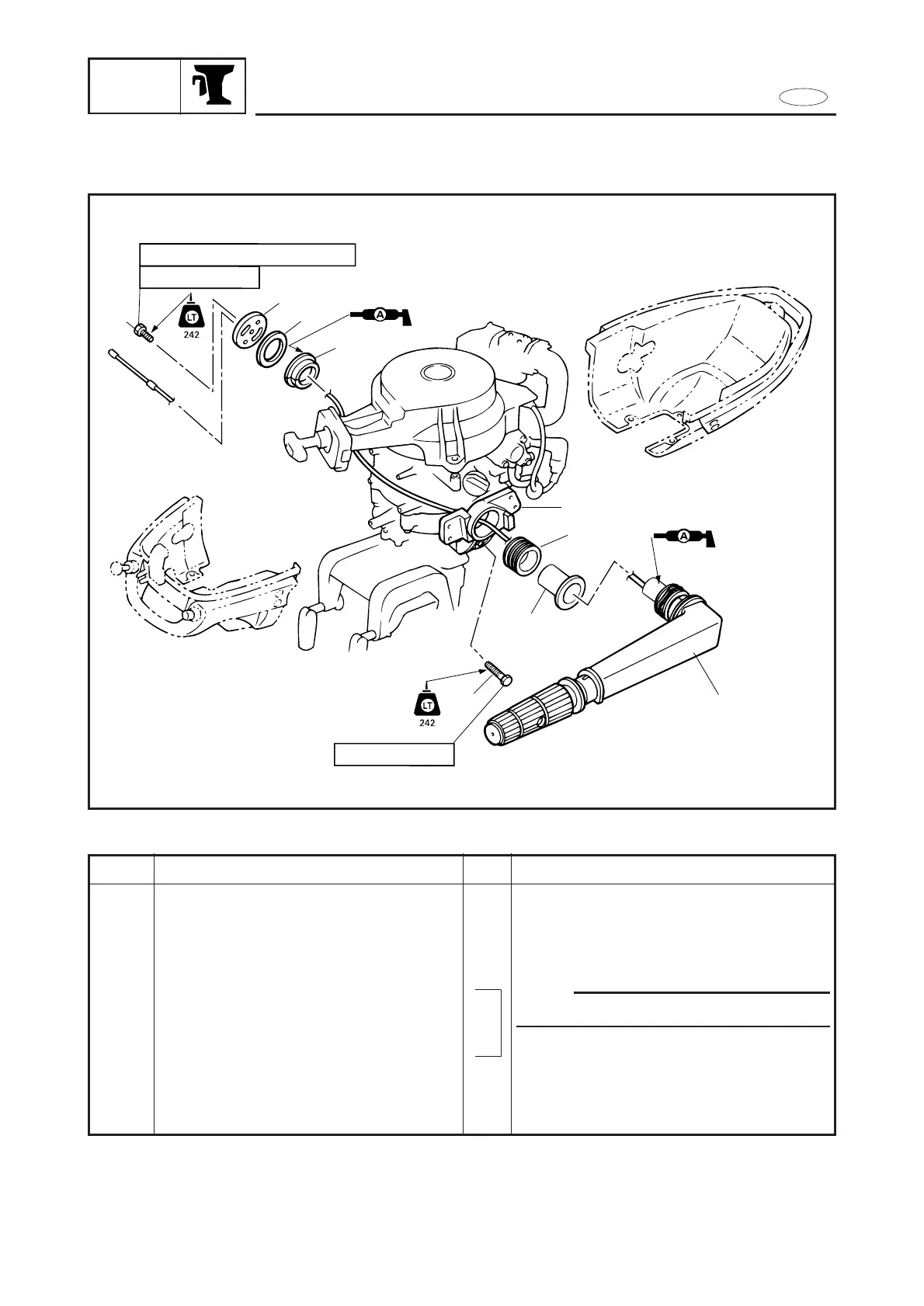 LT
242

A

A

LT
242