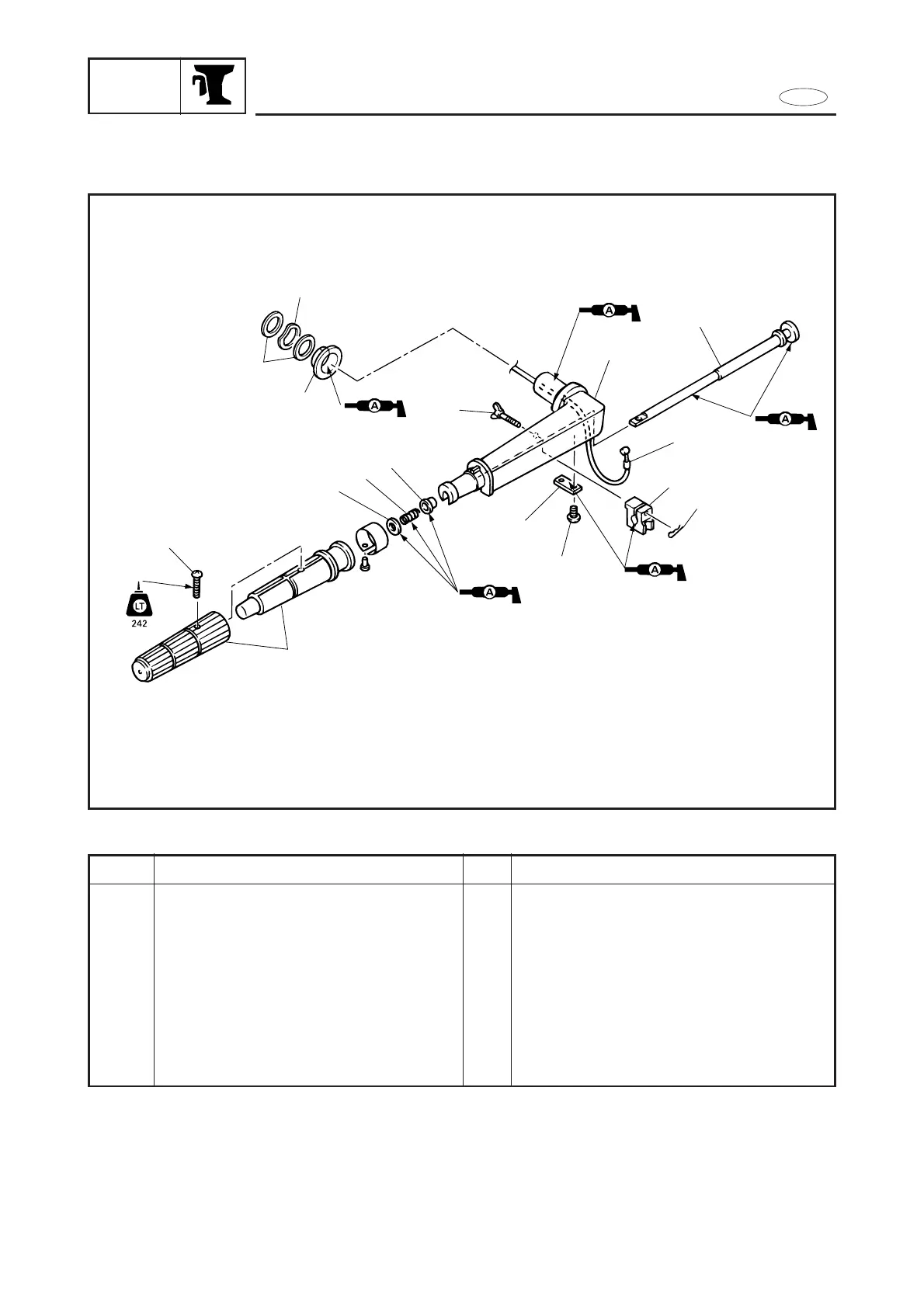 A

A

A

A

A

LT

242