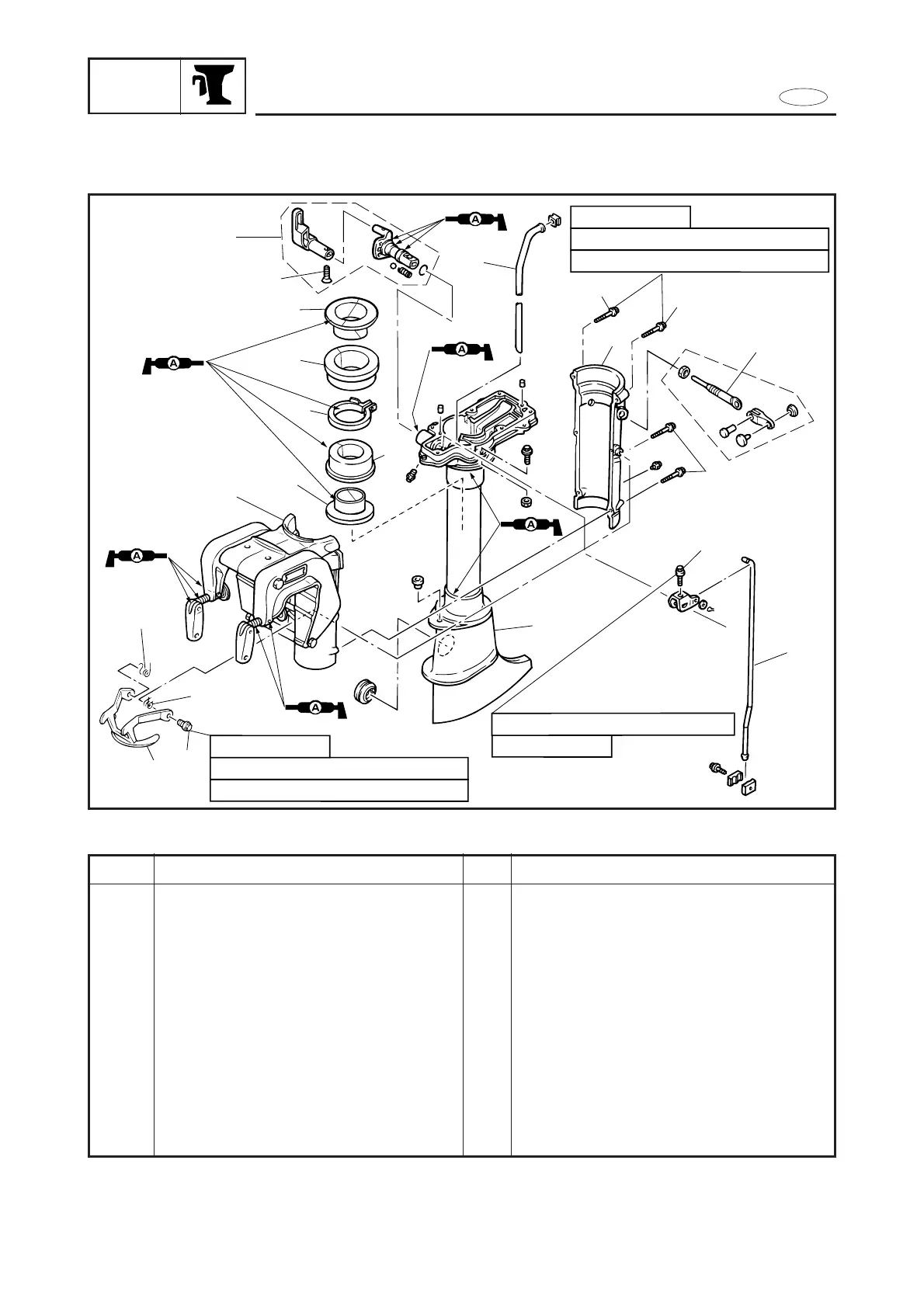 A

A

A

A

A

A