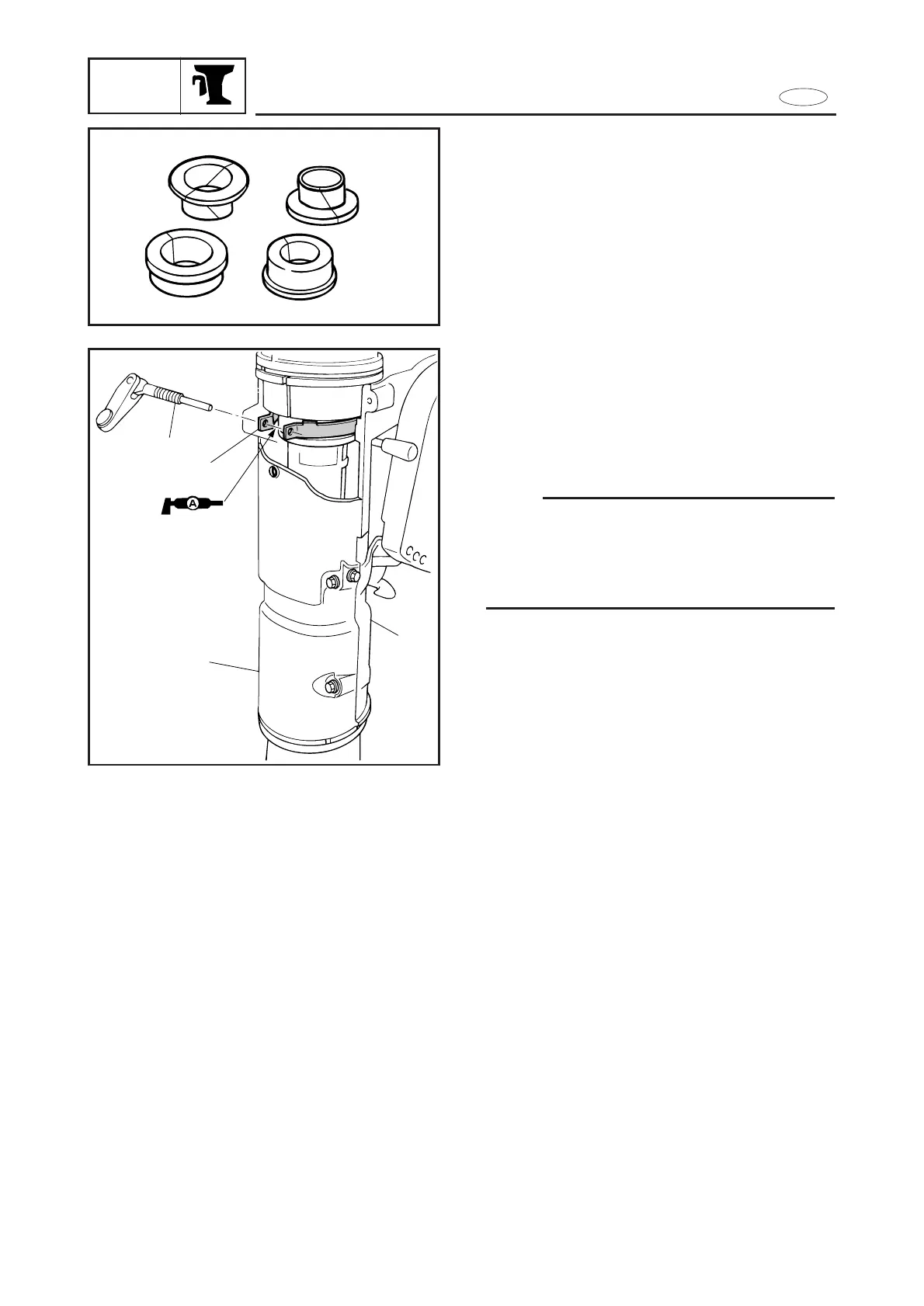 A