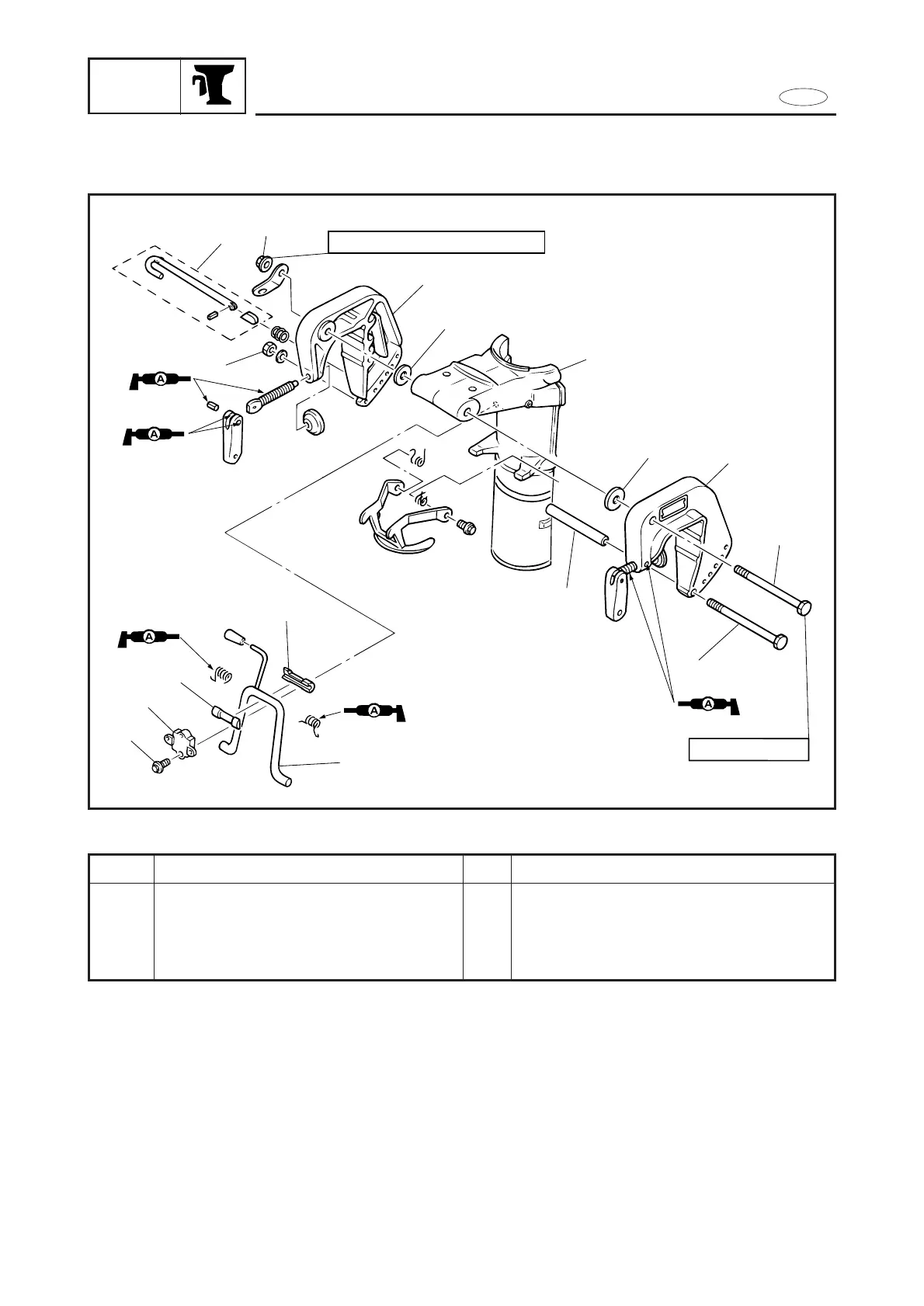 A

A

A

A

A