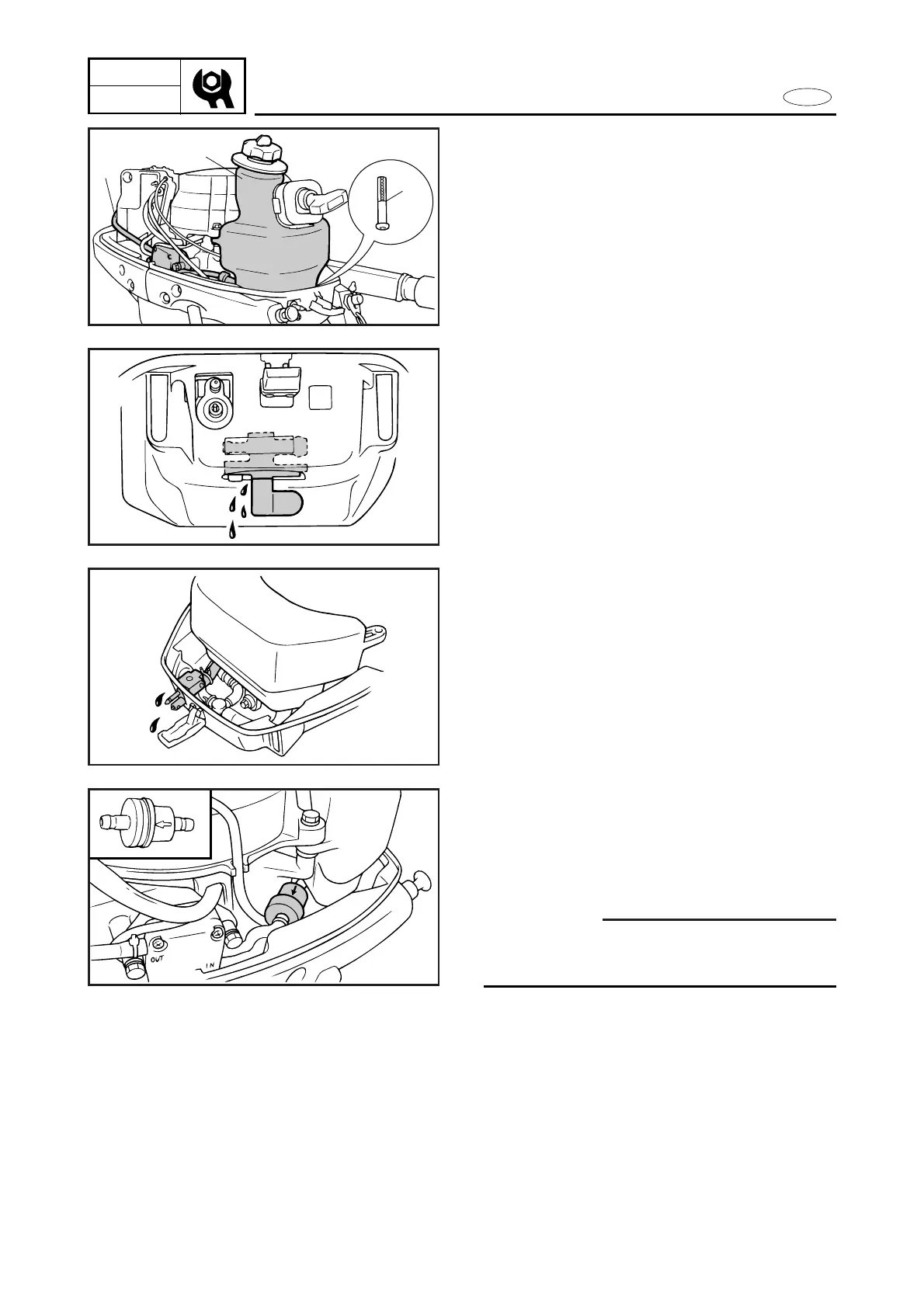 OUT

IN