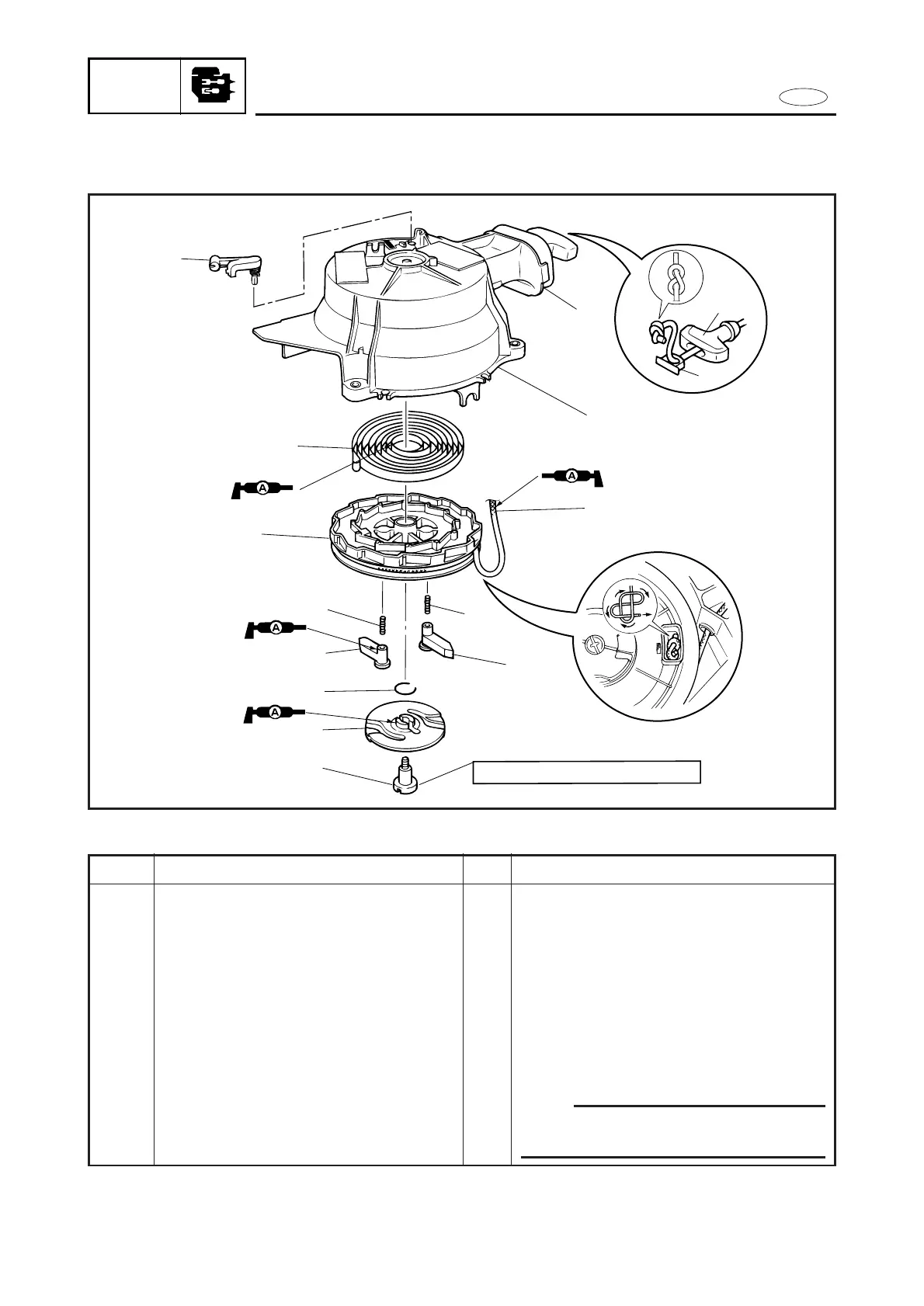 A
A
A
A