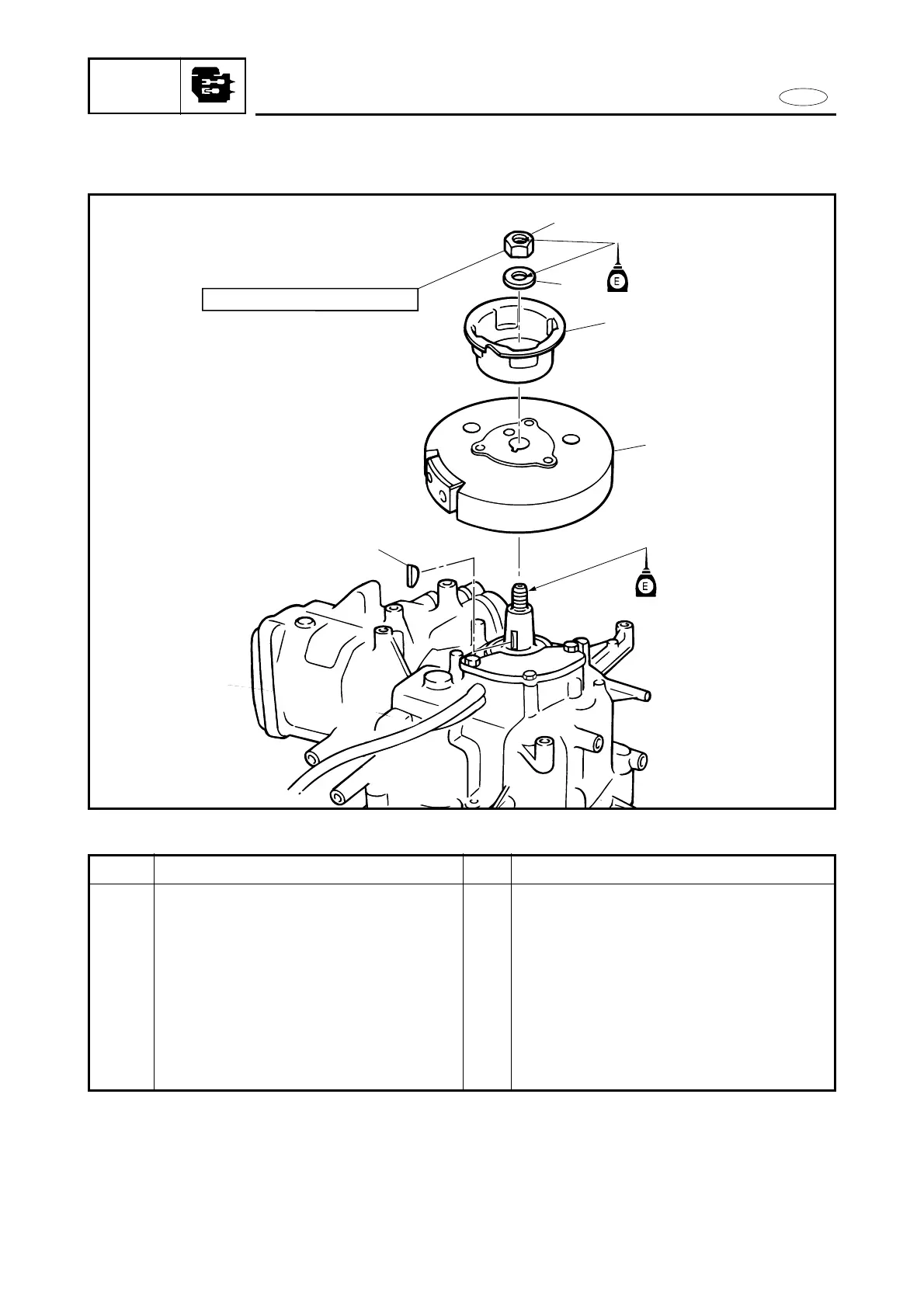 E

E