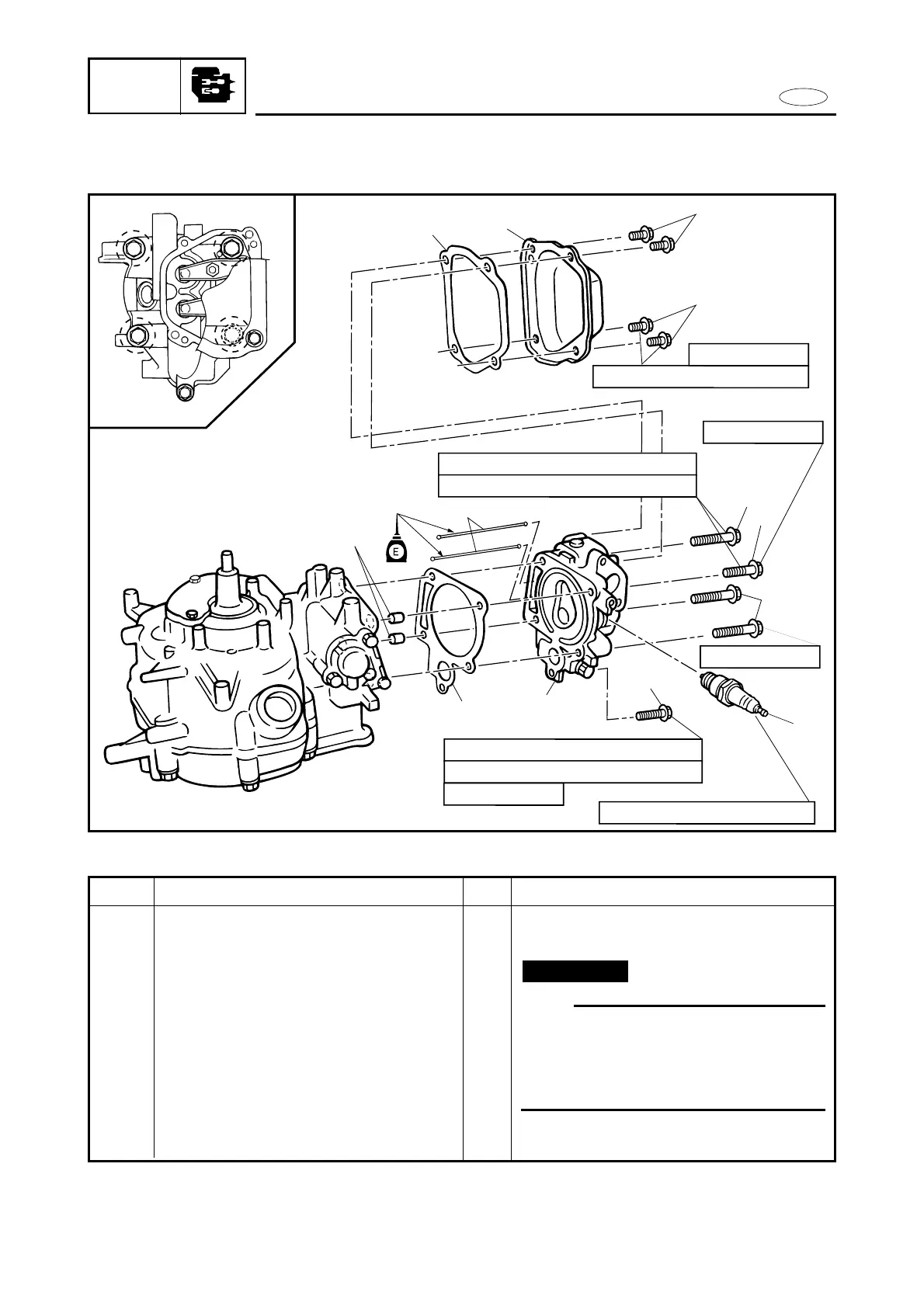 E