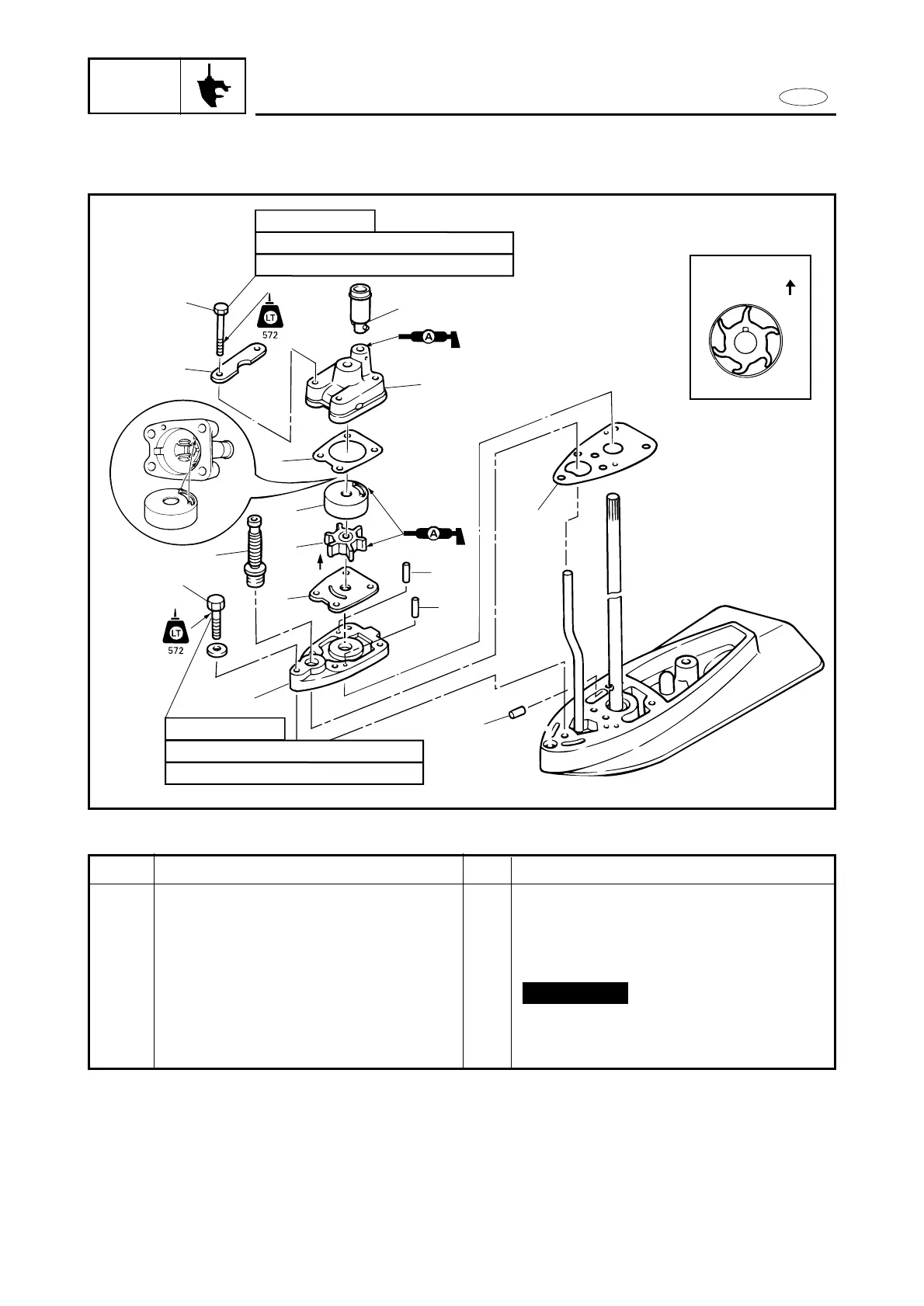 LT
572

A

A

LT
572