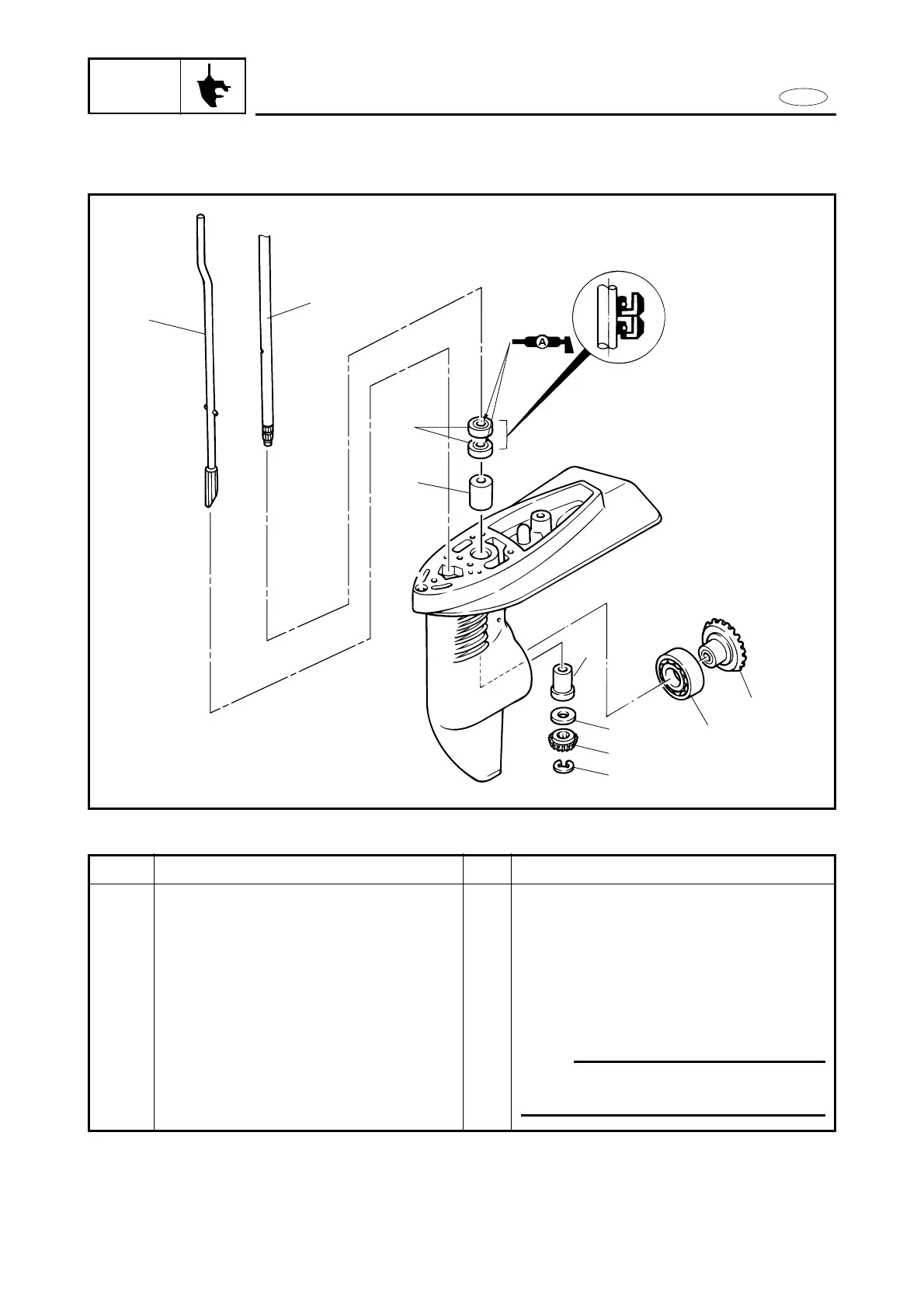 A