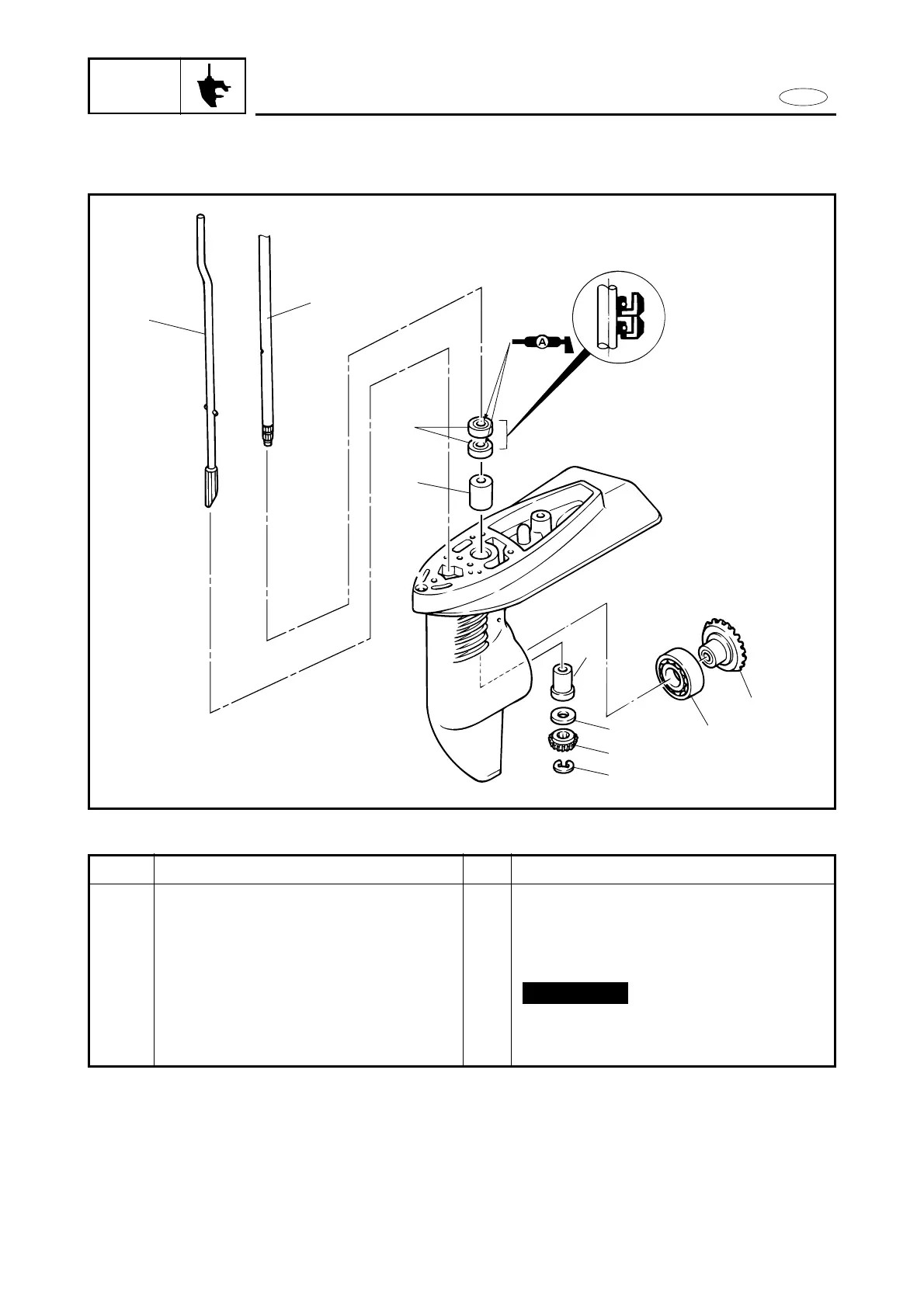 A