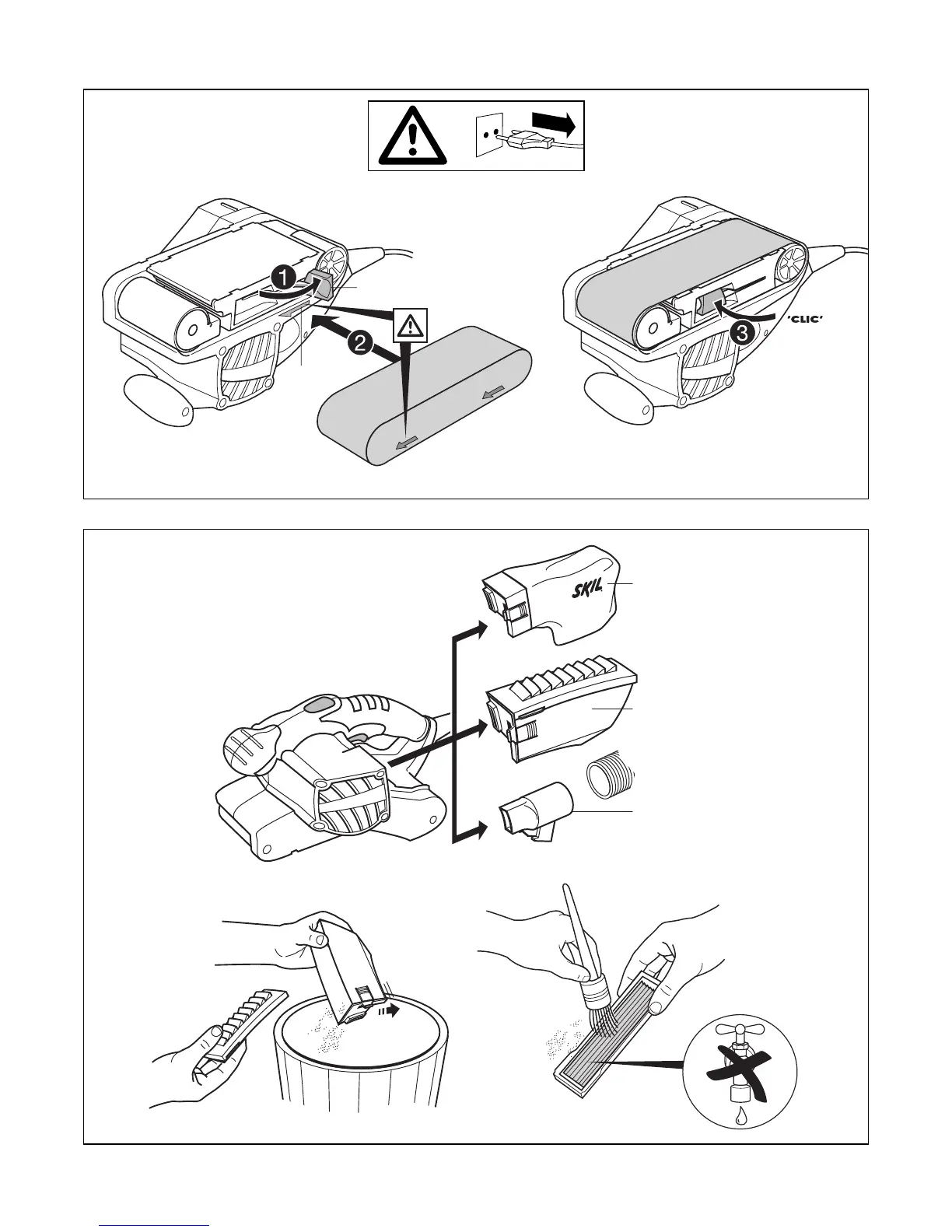 1

2

3 'CLIC'

SKIL