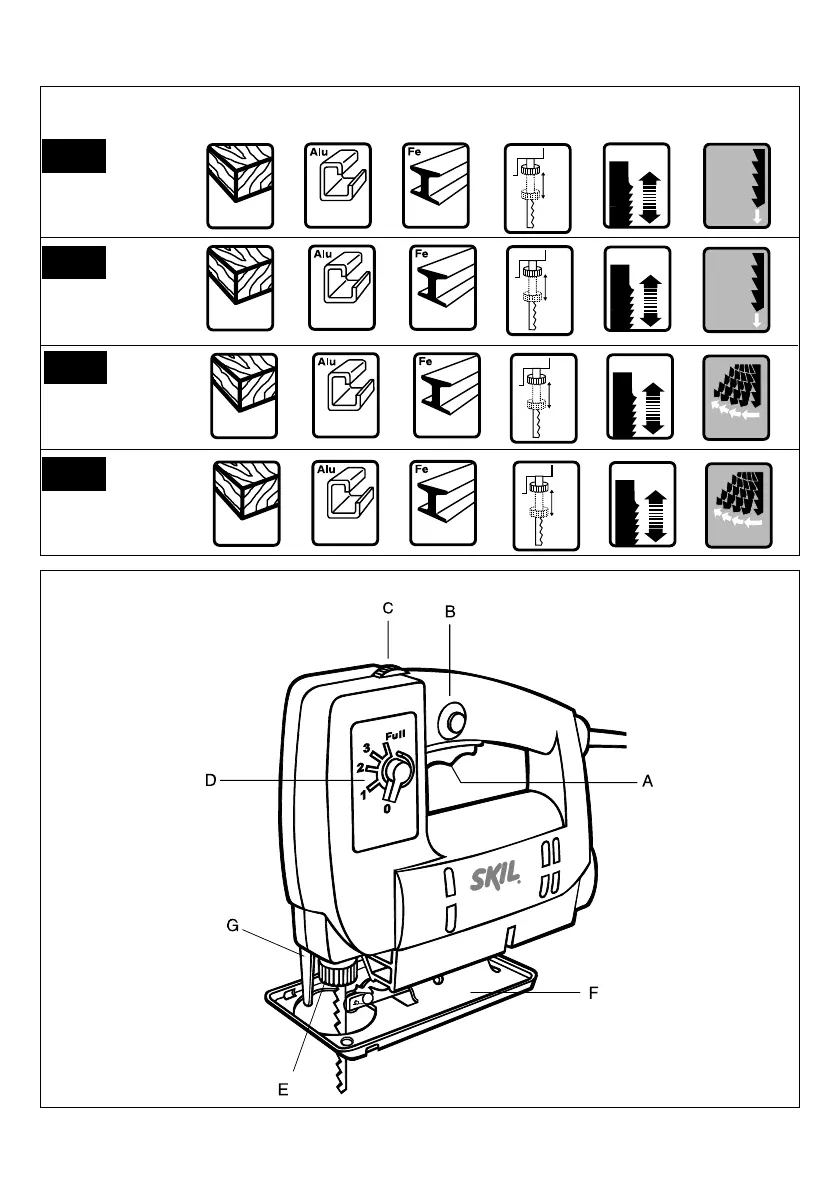 Alu
Fe
Alu
Fe
Alu
Fe
Alu
Fe

C
B
Full
3
2
1
0
D
A
SKIL
G
F
E