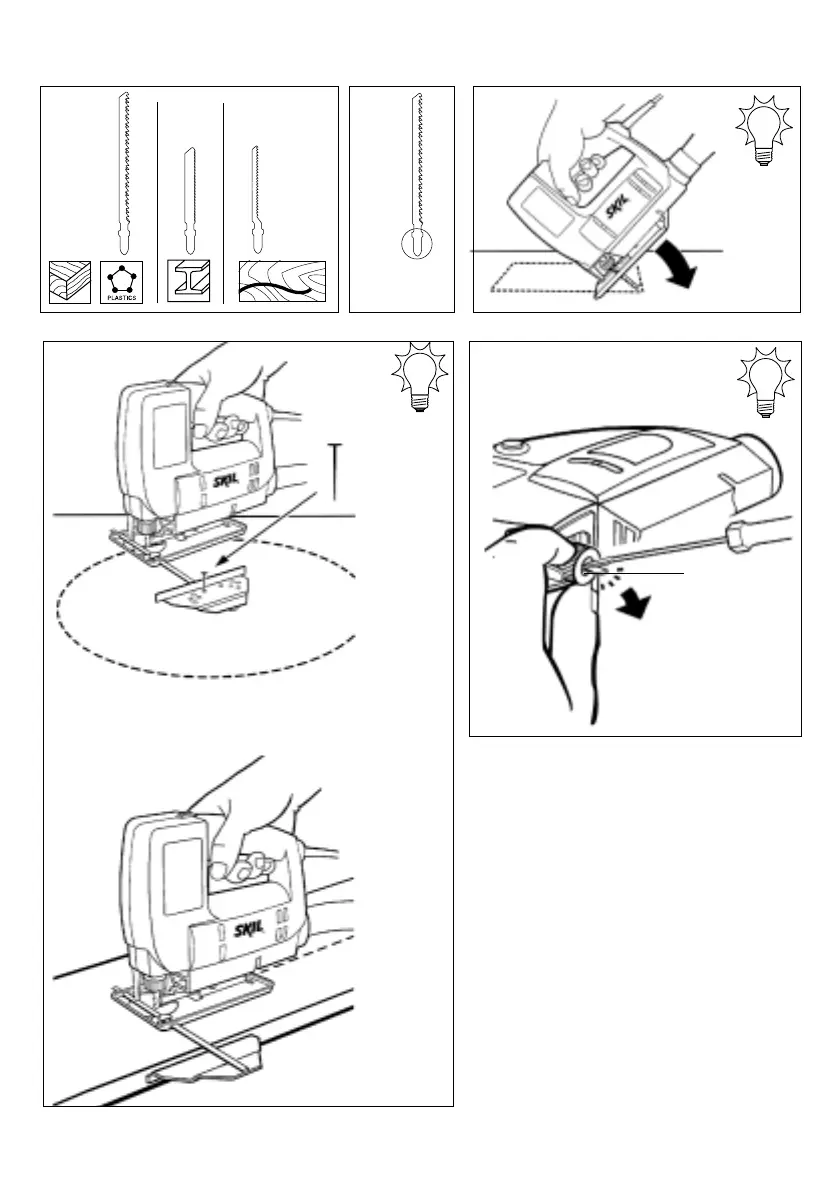 PLASTICS

SKIL

SKIL

SKIL