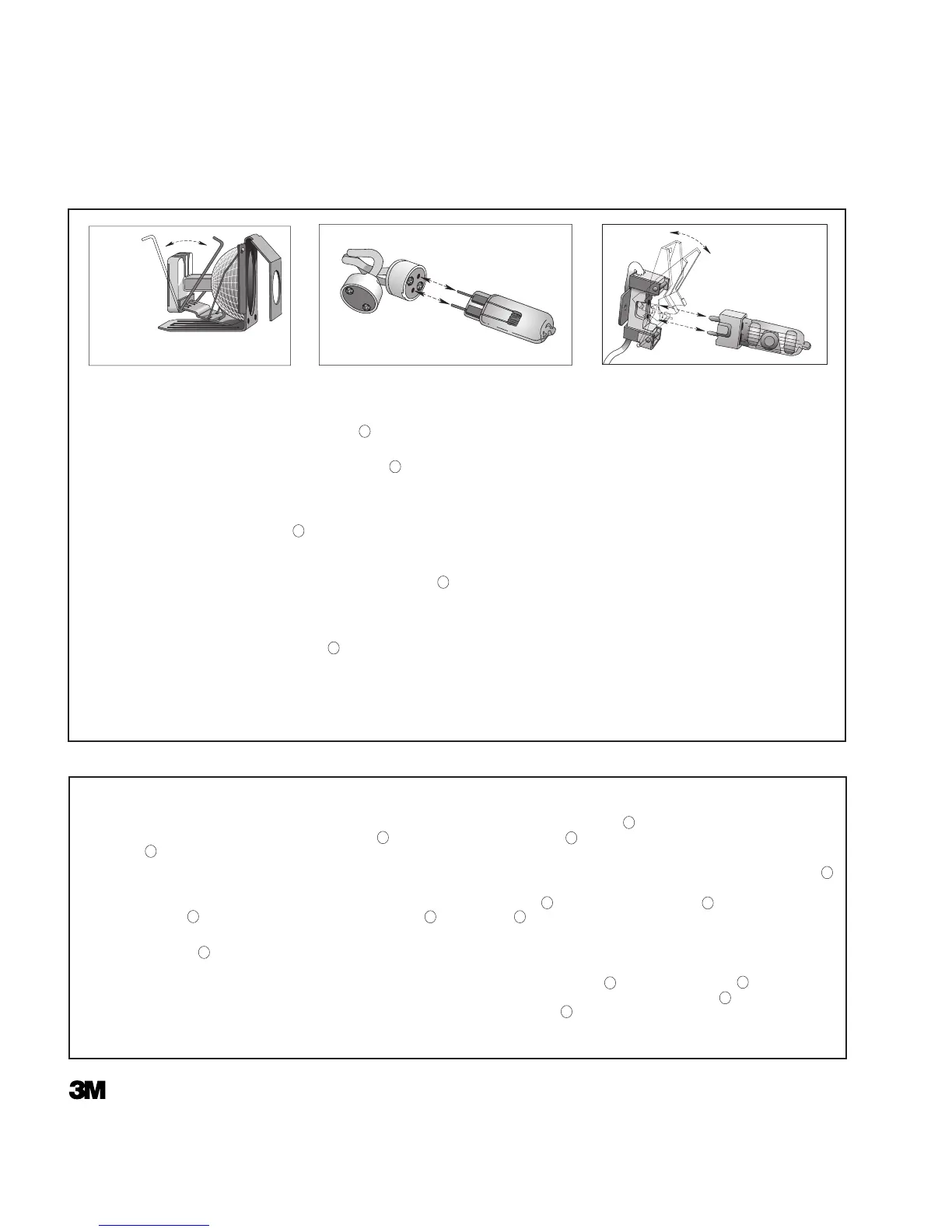 3M