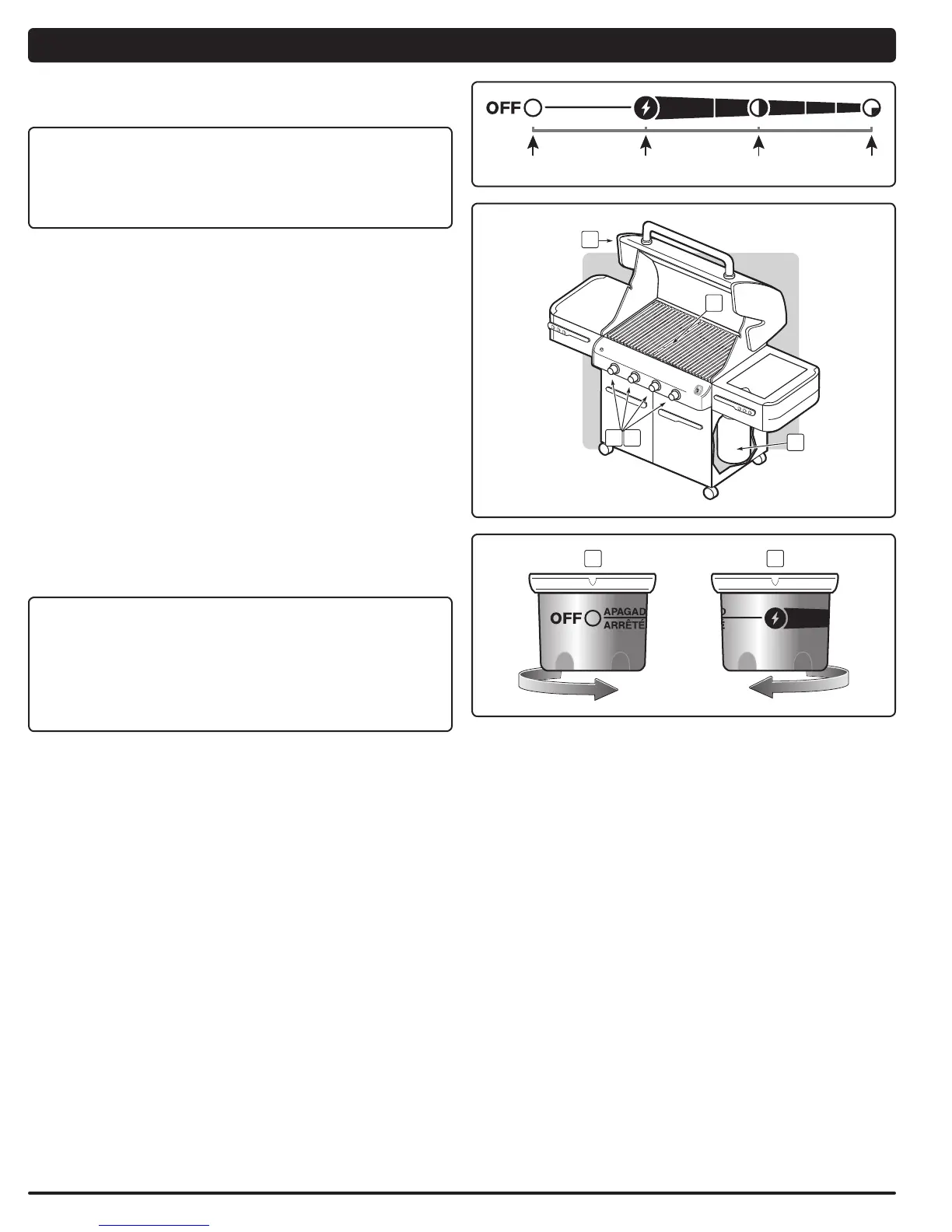 OFF

OFF APAGAD ARRÊTÉ