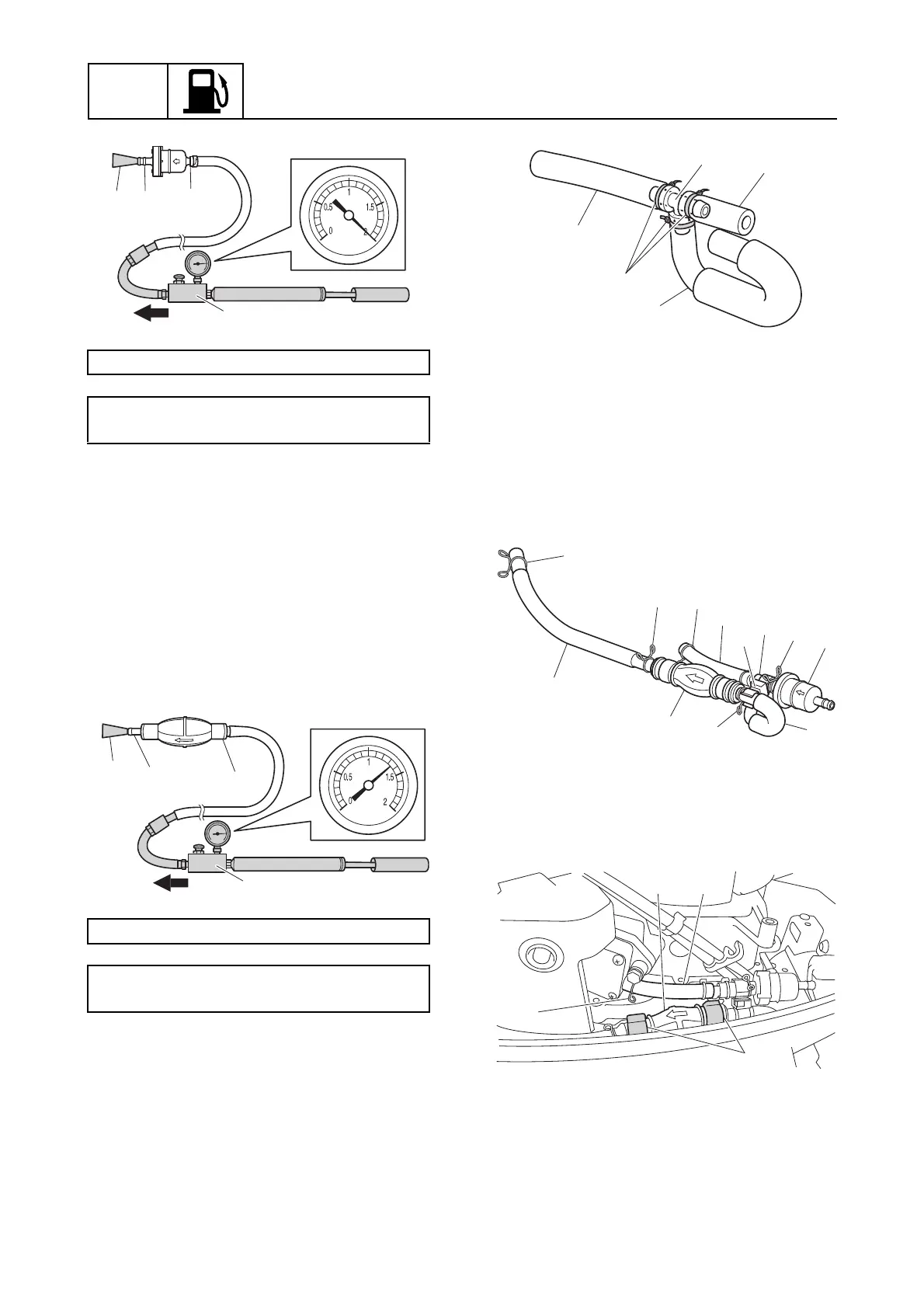 0.5
1
1.5
0
2

0.5
1
1.5
0
2