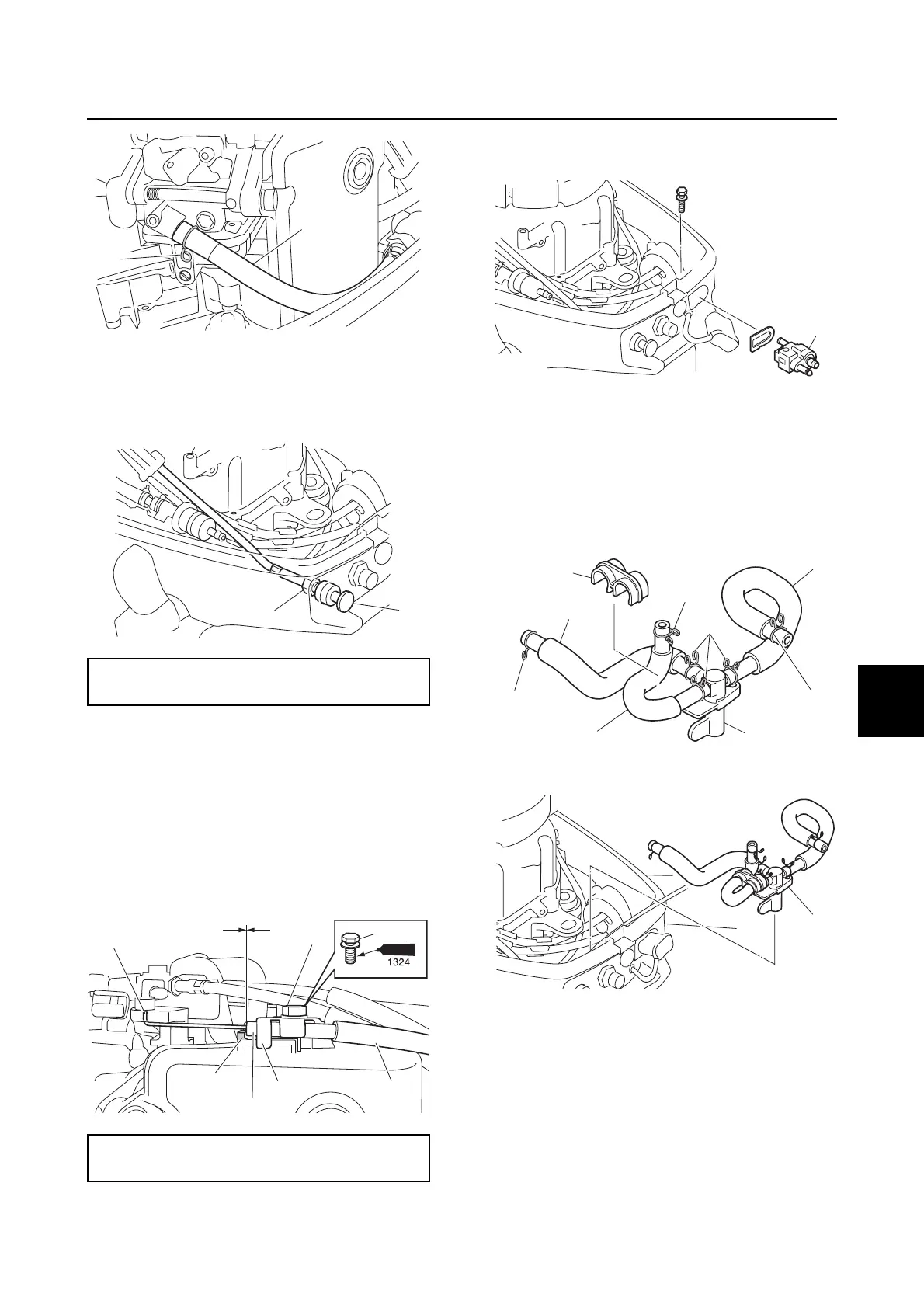 1324