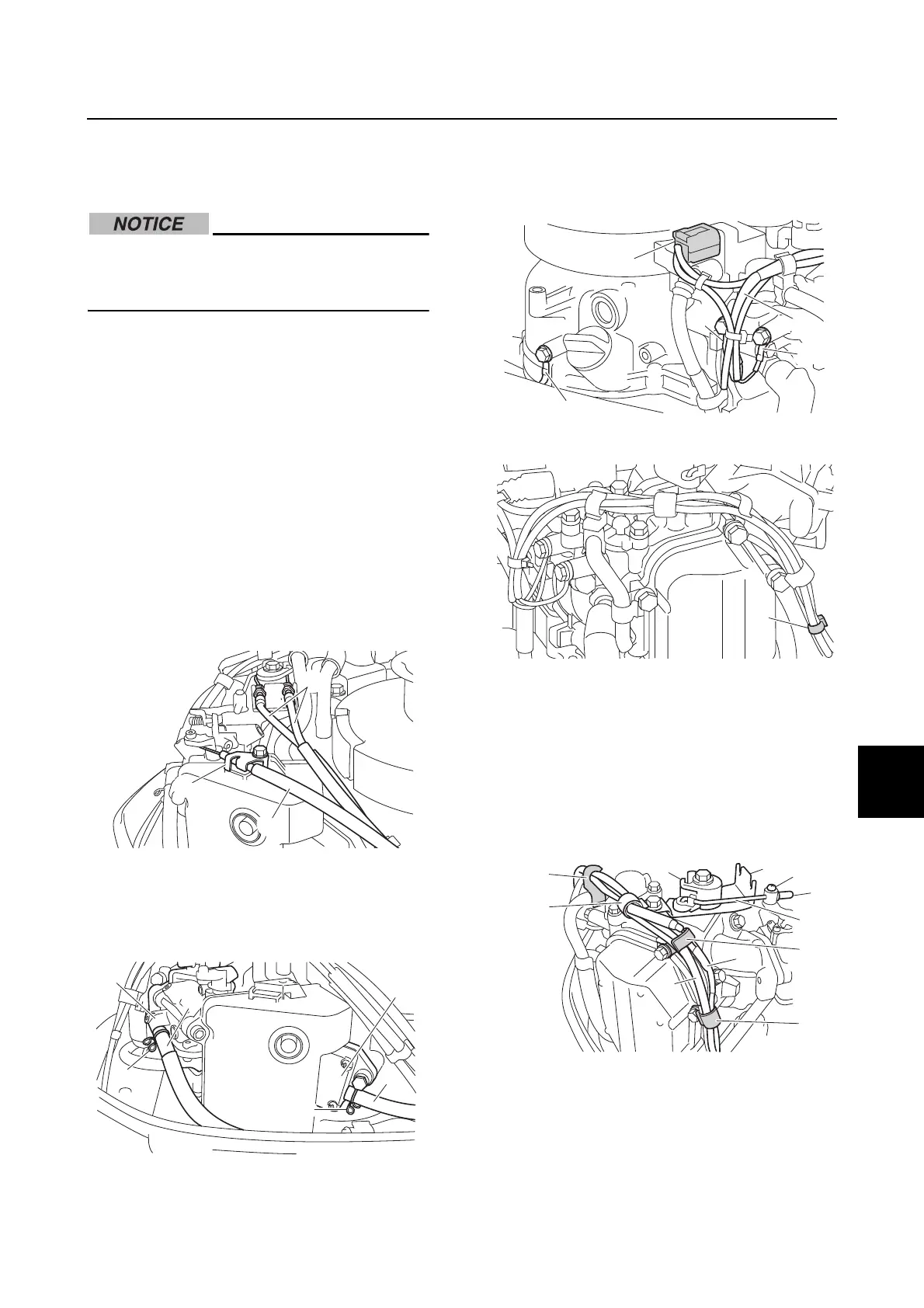 NOTICE