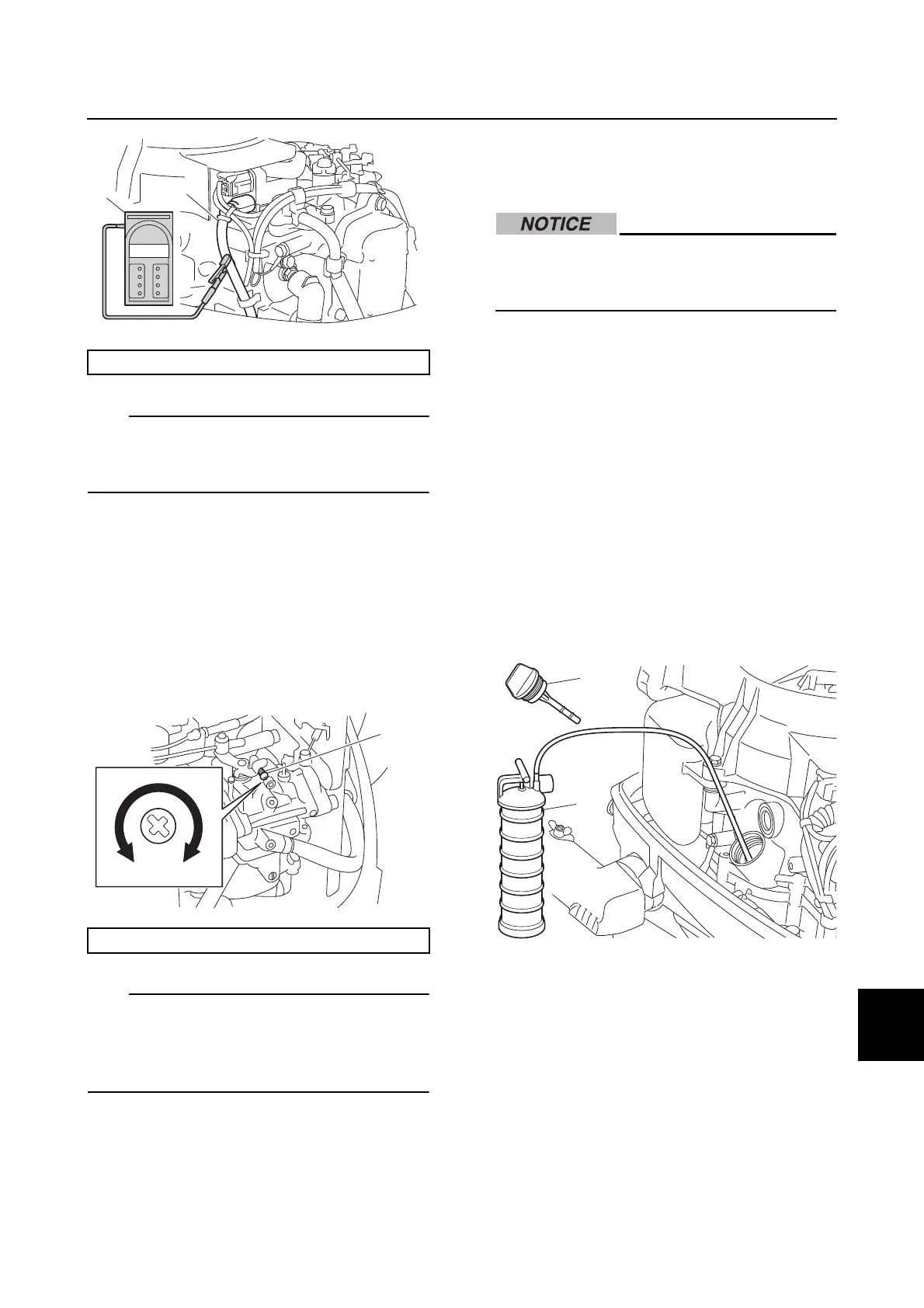 NOTICE