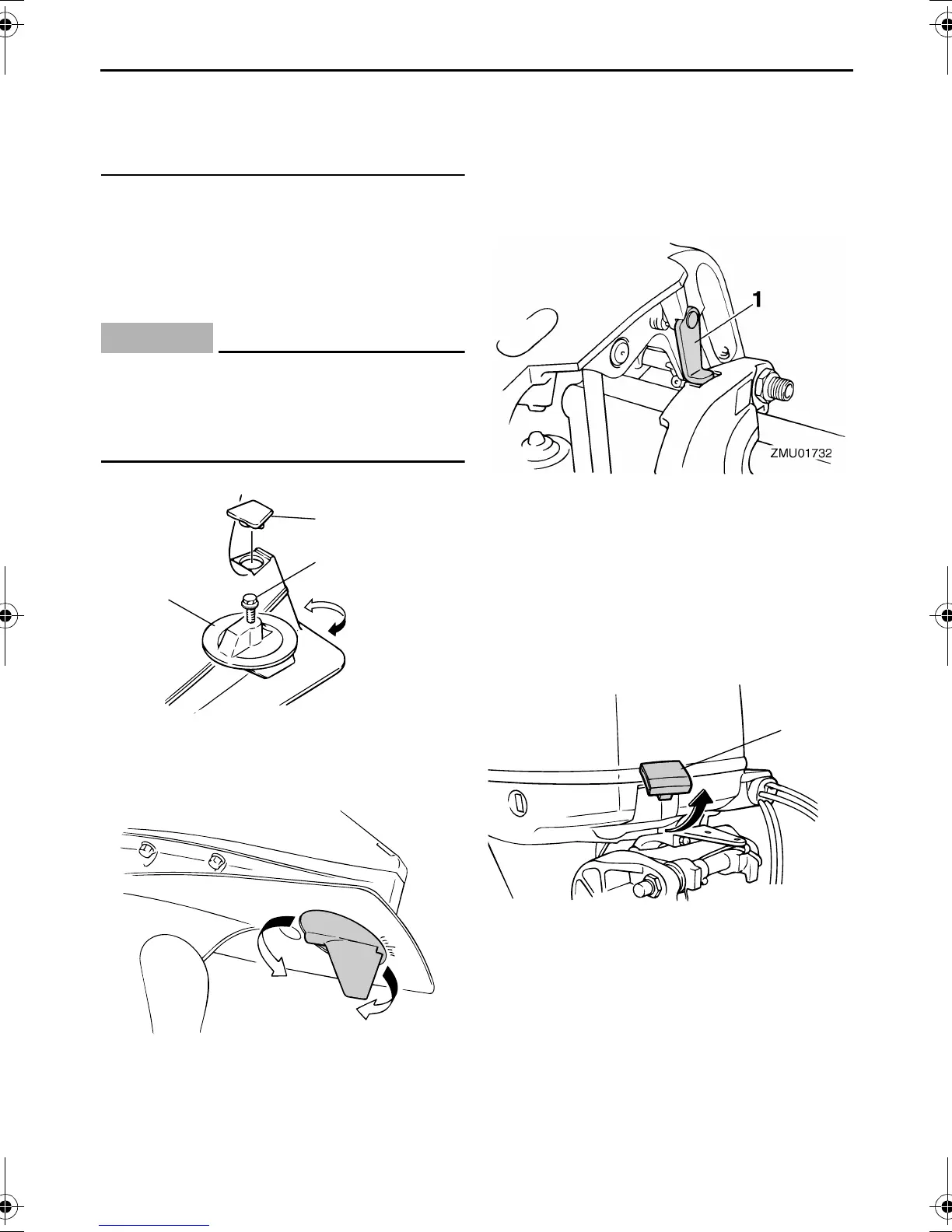 1

ZMU01732