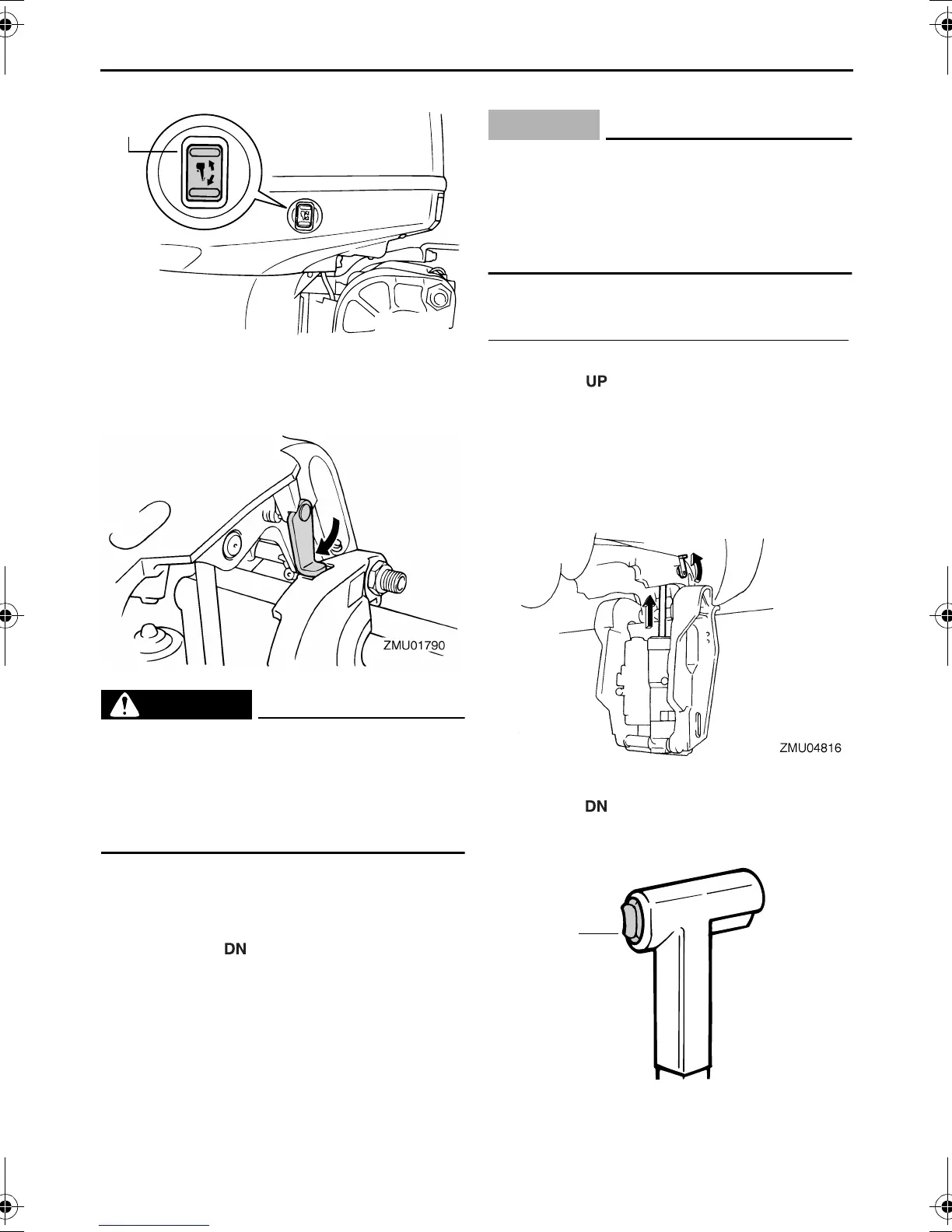 ZMU01790

UP

ZMU04816

DN

DN