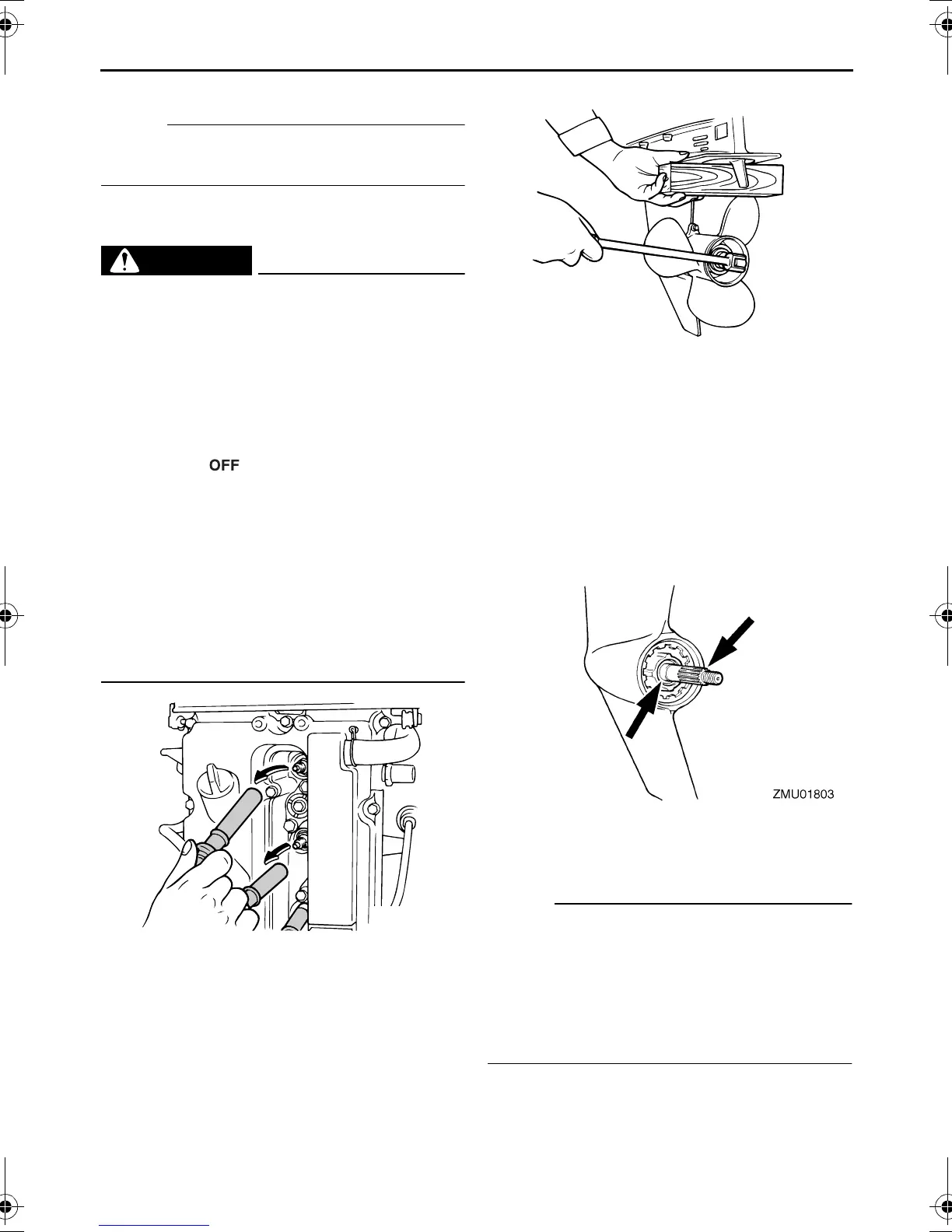 OFF

ZMU01803