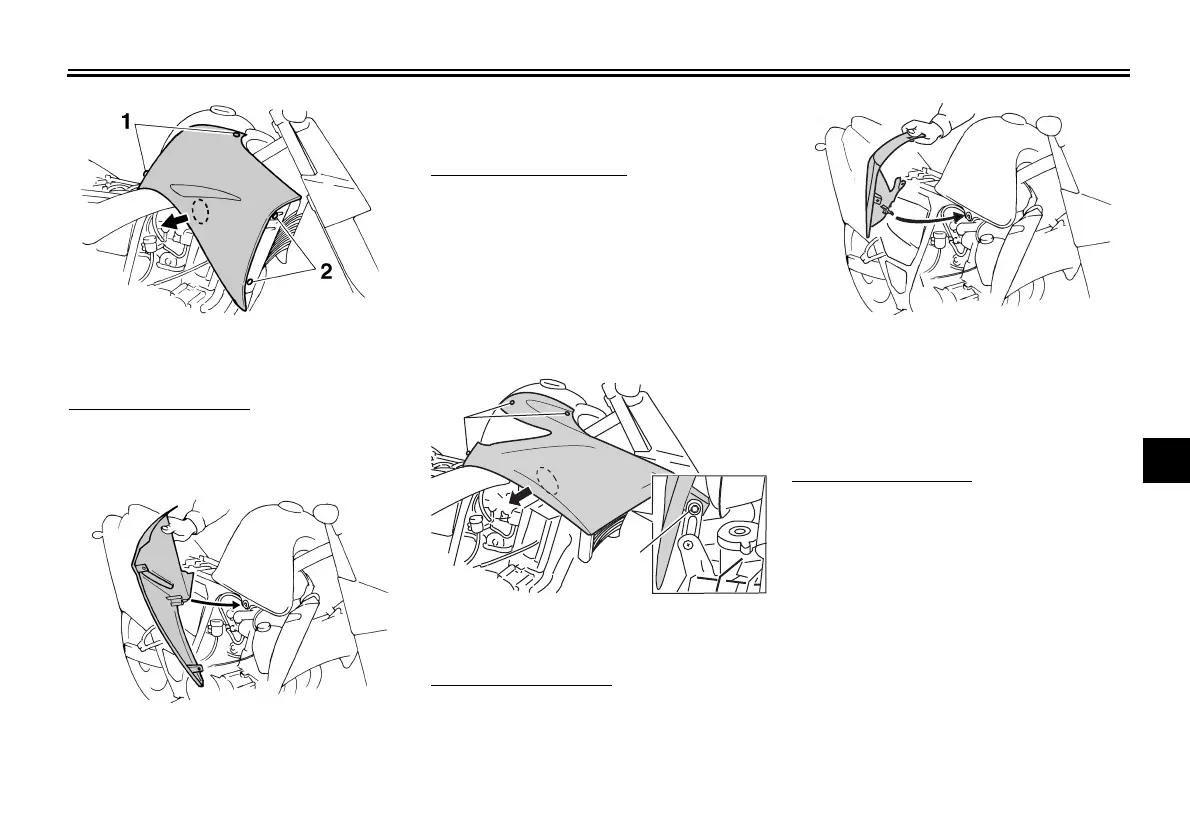 1

2