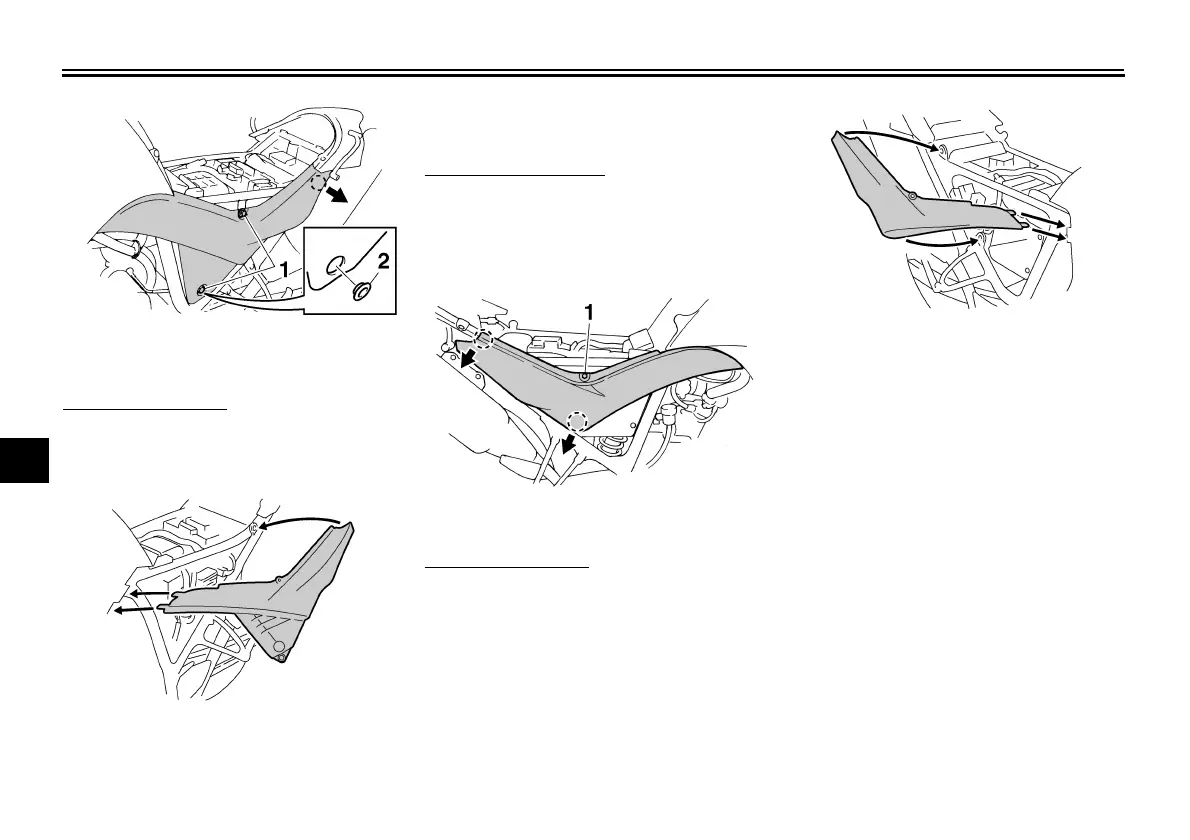 1

2

1