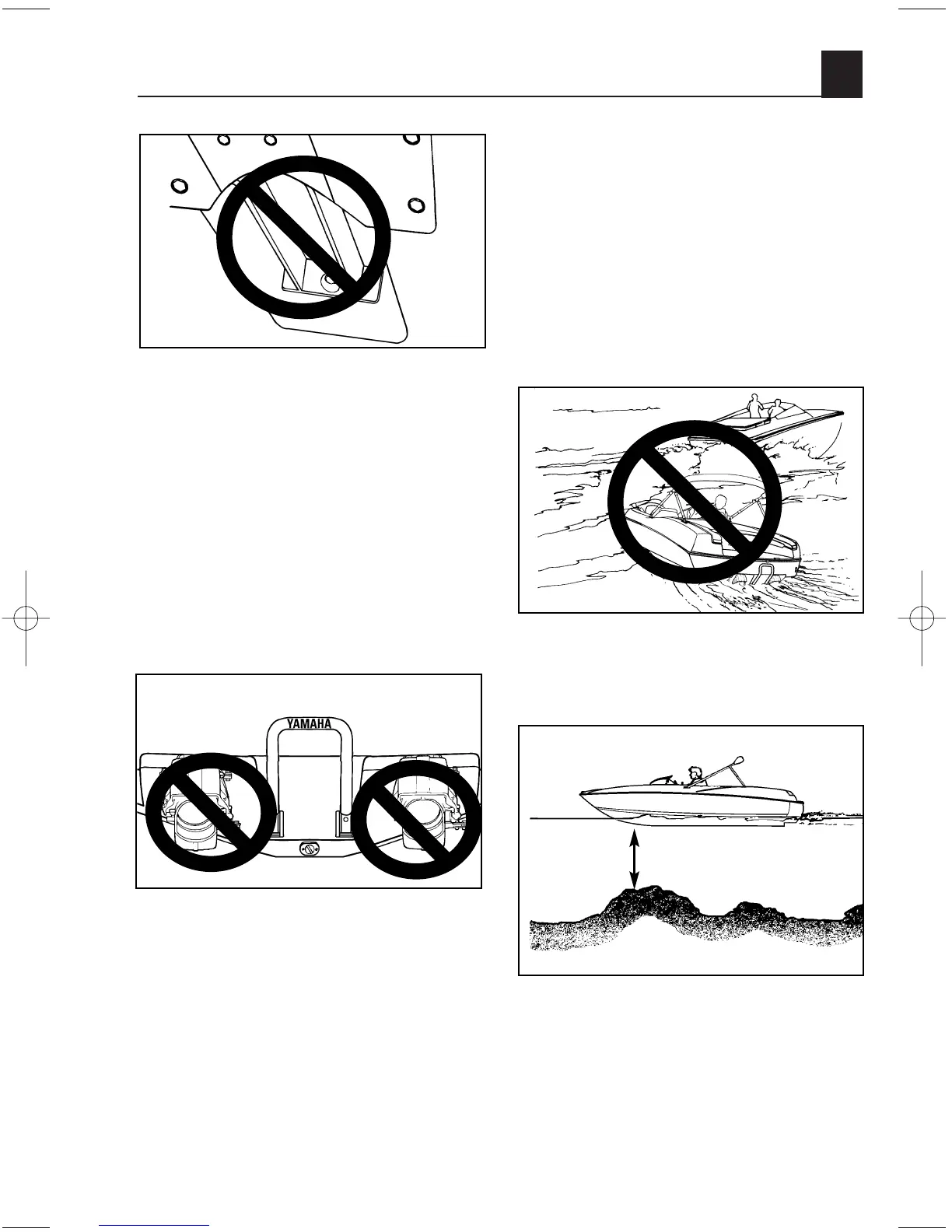 YAMAHA