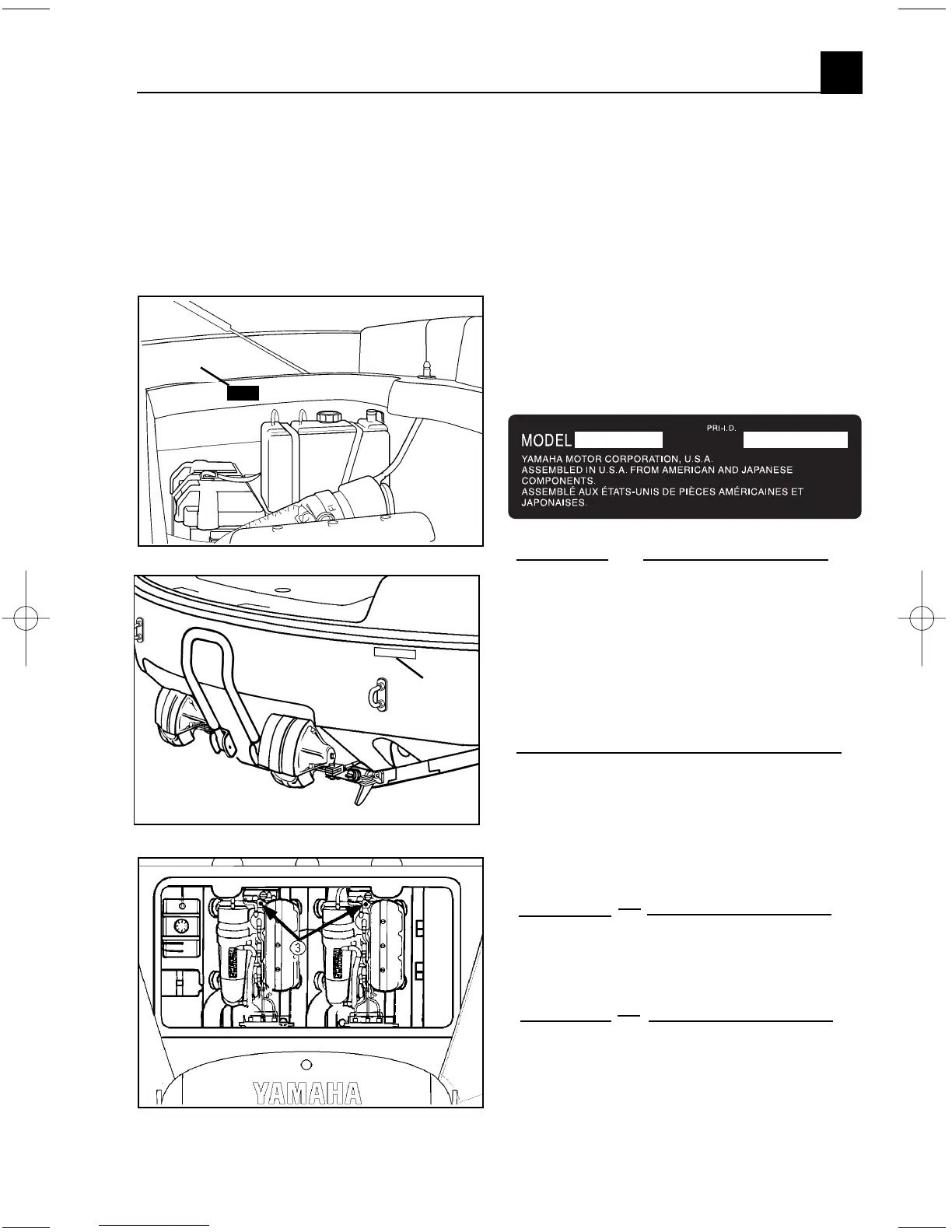 MODEL PRI-I.D.
YAMAHA MOTOR CORPORATION, U.S.A.
ASSEMBLED IN U.S.A. FROM AMERICAN AND JAPANESE COMPONENTS.
ASSEMBLÉ AUX ÉTATS-UNIS DE PIÈCES AMÉRICAINES ET JAPONAISES.

3

YAMAHA