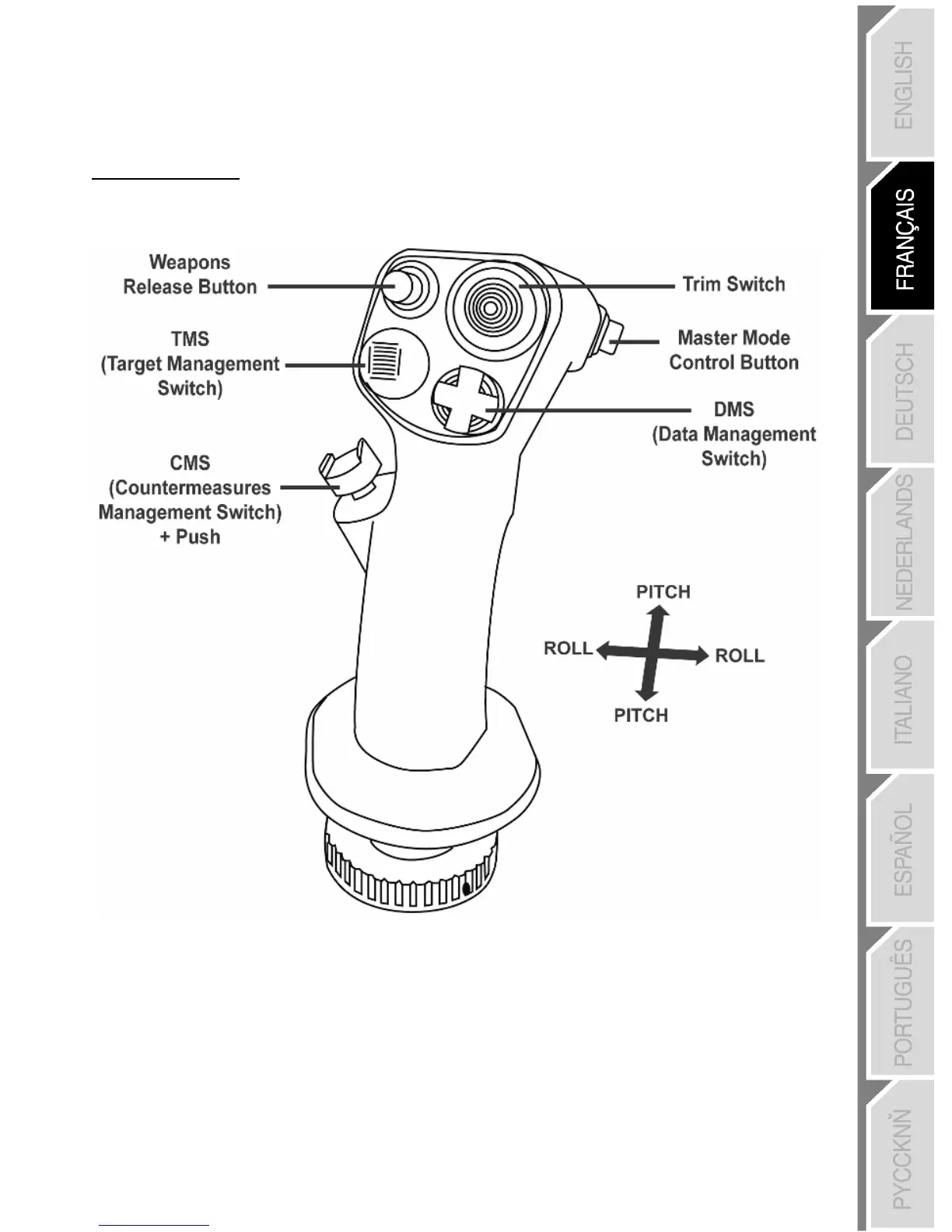 Weapons Release Button

TMS (Target Management Switch)

CMS (Countermeasures Management Switch) + Push

Trim Switch

Master Mode Control Button

DMS (Data Management Switch)

PITCH

ROLL

ROLL

PITCH

ENGLISH

FRANÇAIS

DEUTSCH

NEDERLANDS

ITALIANO

ESPAÑOL

PORTUGUÊS

PYCCKNŇ