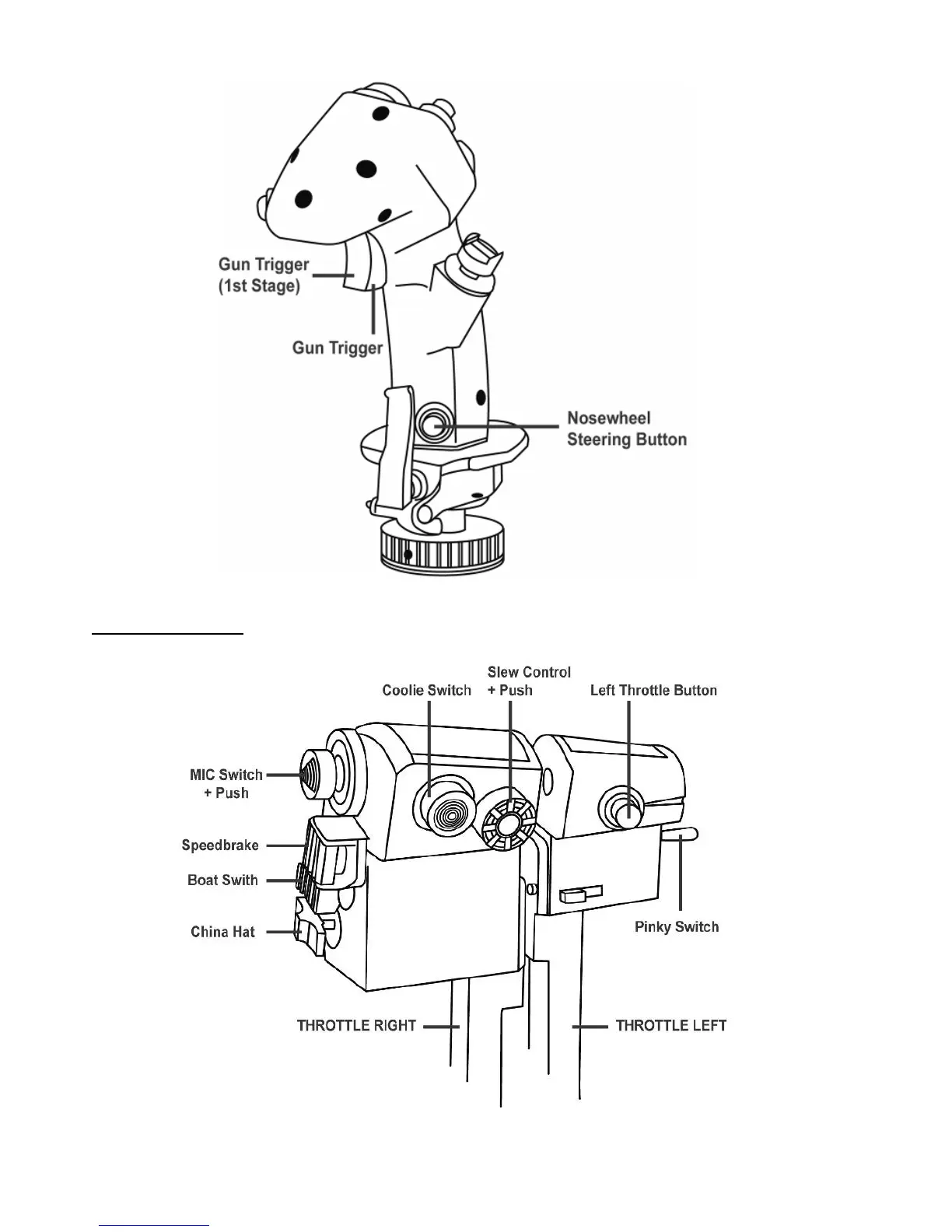 Gun Trigger (1st Stage)

Gun Trigger

Nosewheel Steering Button

Coolie Switch

Slew Control + Push

Left Throttle Button

MIC Switch + Push

Speedbrake

Boat Swith

China Hat

Pinky Switch

THROTTLE RIGHT

THROTTLE LEFT