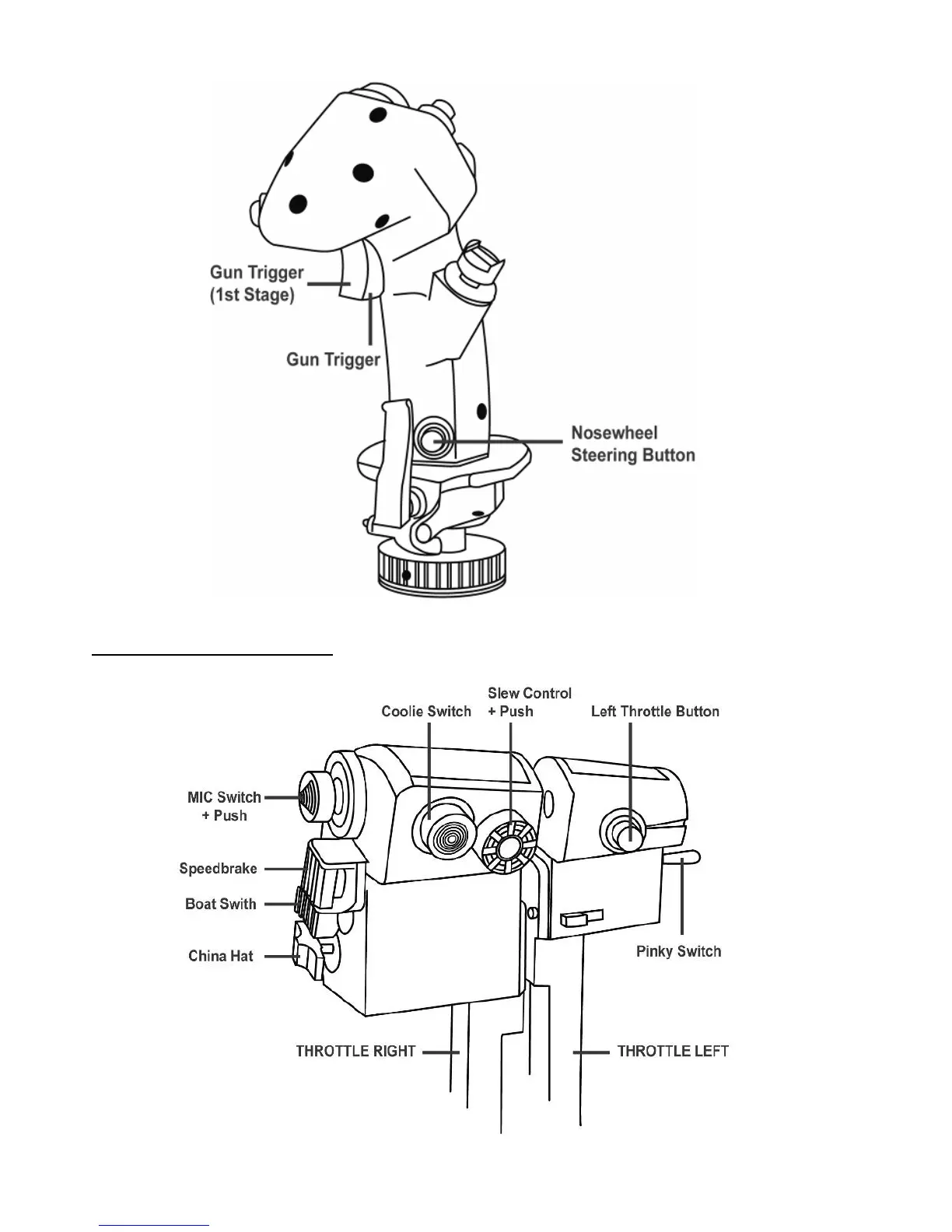 Gun Trigger
(1st Stage)

Gun Trigger

Nosewheel
Steering Button

Coolie Switch

Slew Control
+ Push

Left Throttle Button

MIC Switch
+ Push

Speedbrake

Boat Swith

China Hat

Pinky Switch

THROTTLE RIGHT

THROTTLE LEFT