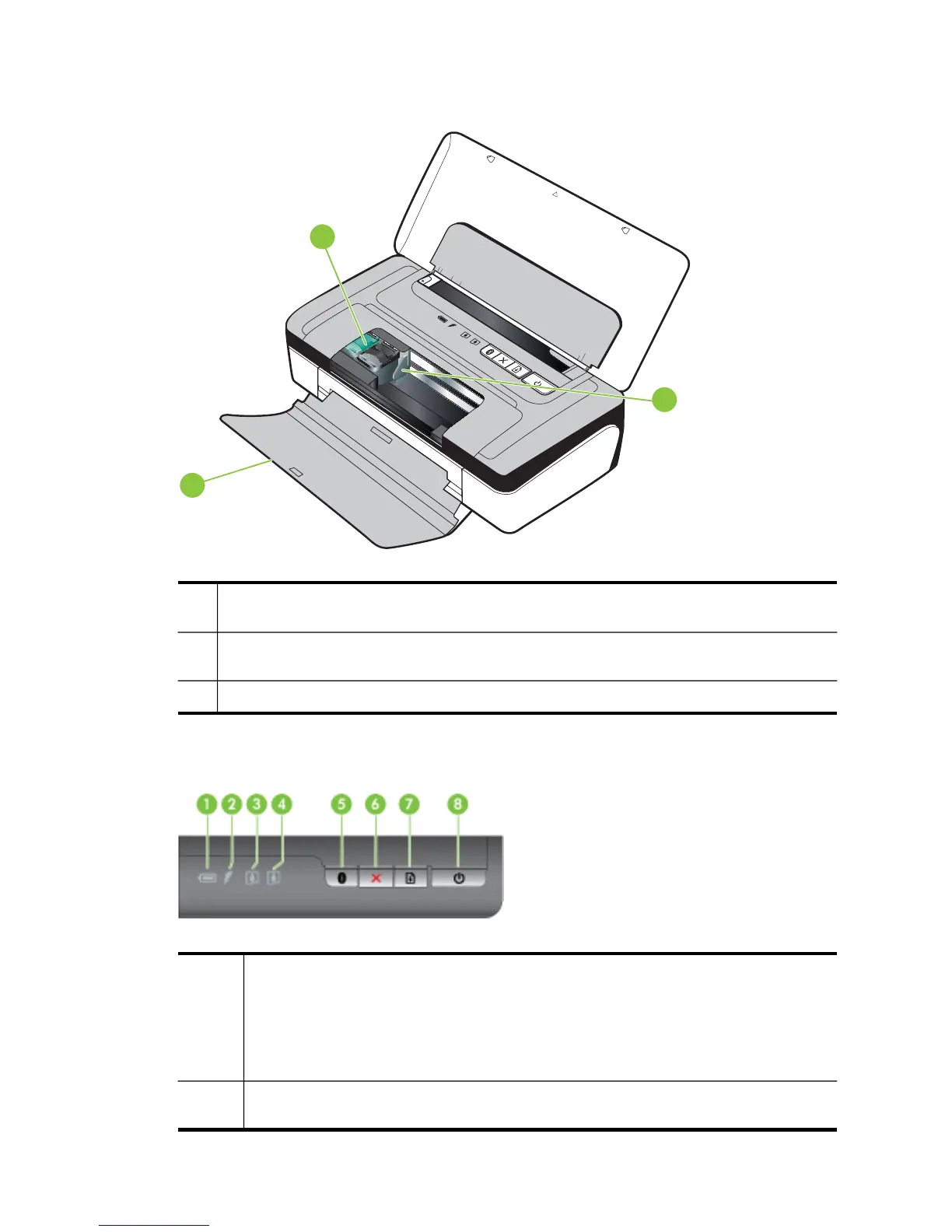 1 2 3 4 5 6 7 8