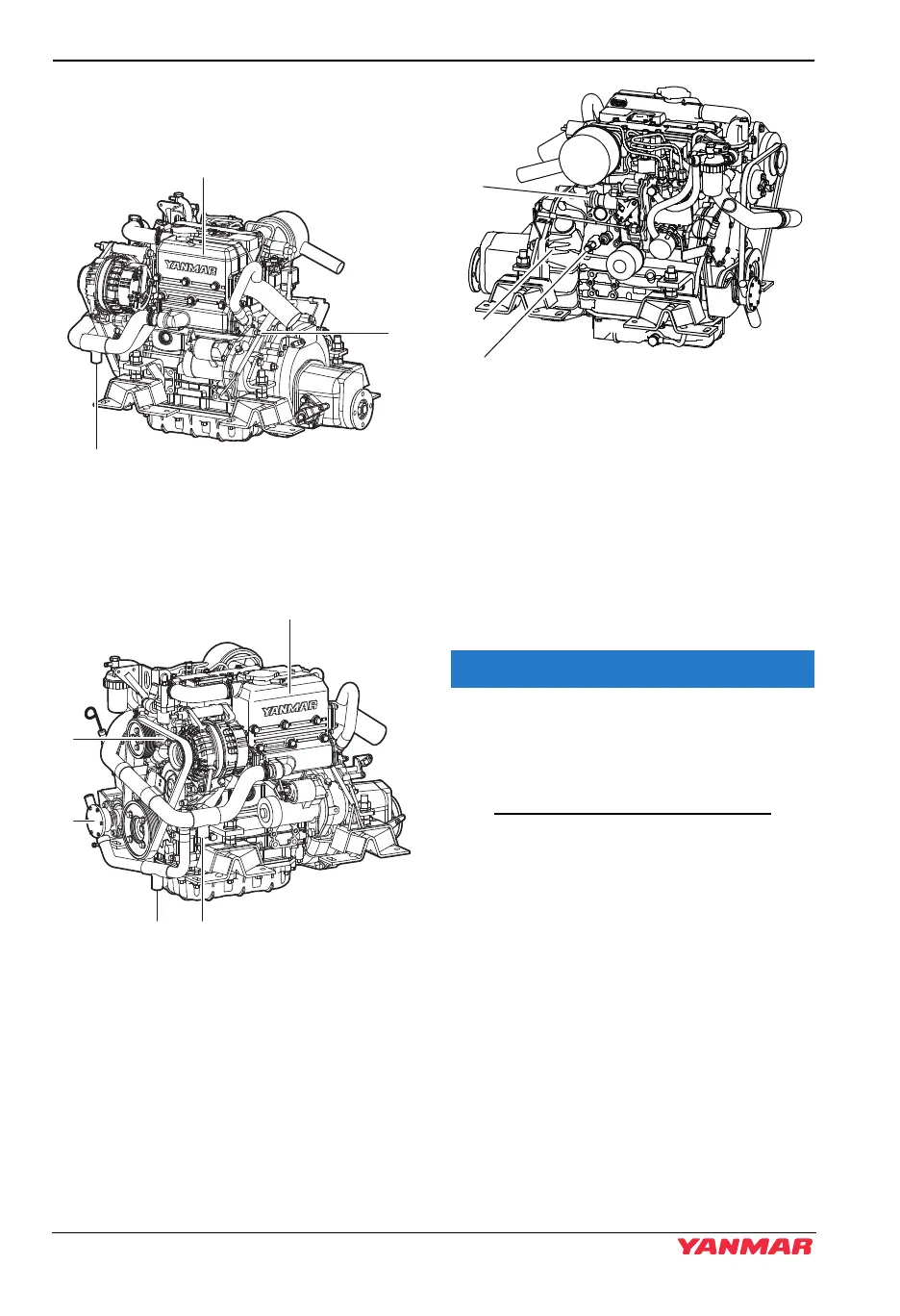 YANMAR

YANMAR

YANMAR