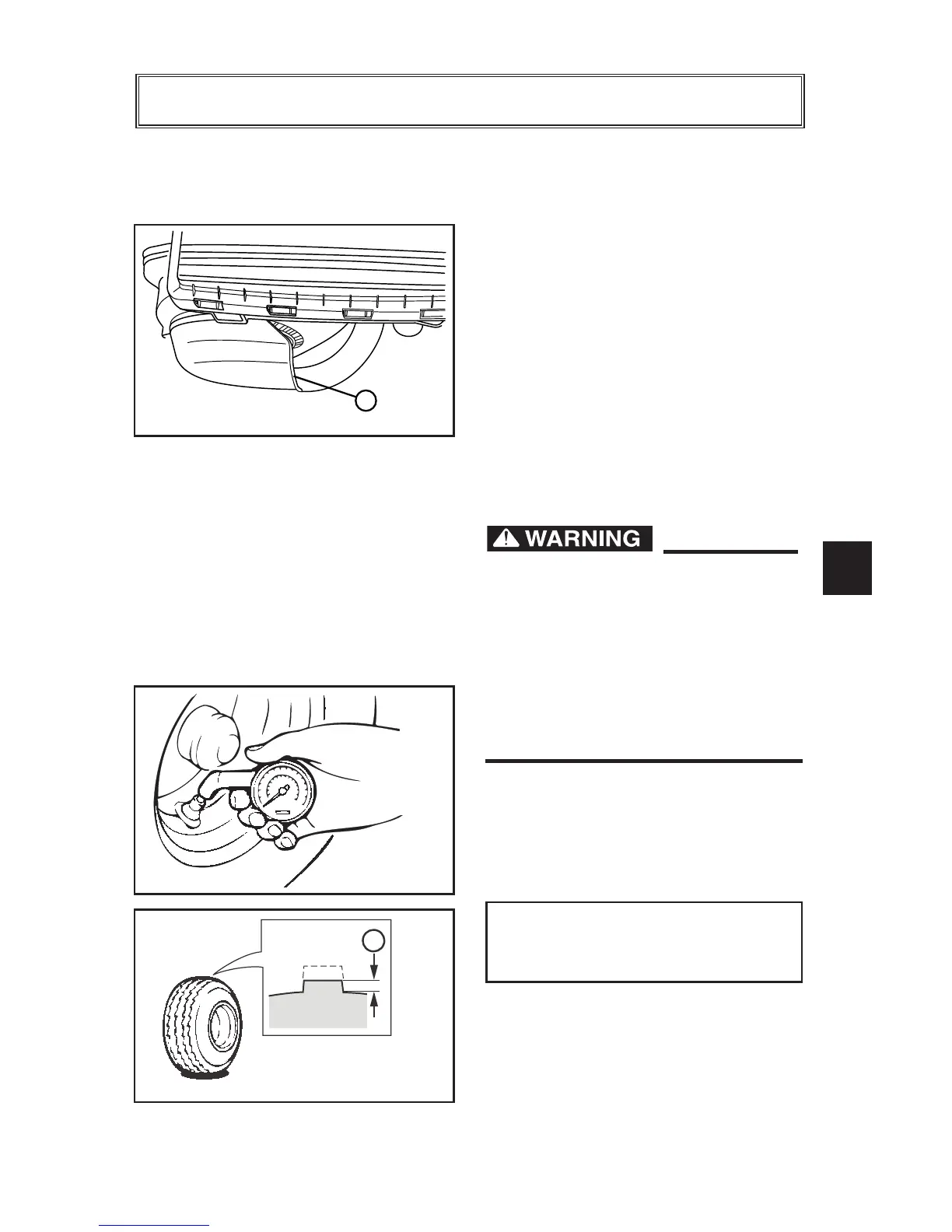 WARNING