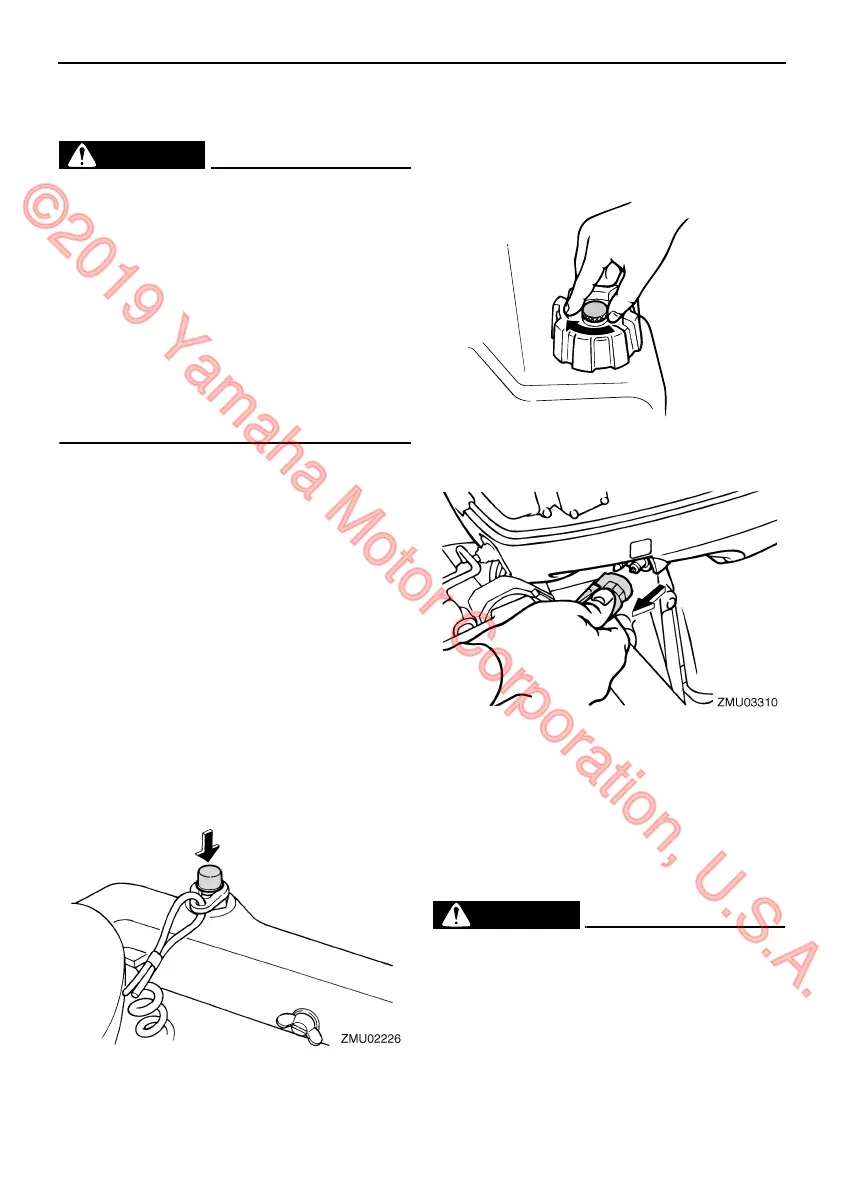 ©2019 Yamaha Motor Corporation, U.S.A.

ZMU03310

ZMU02226