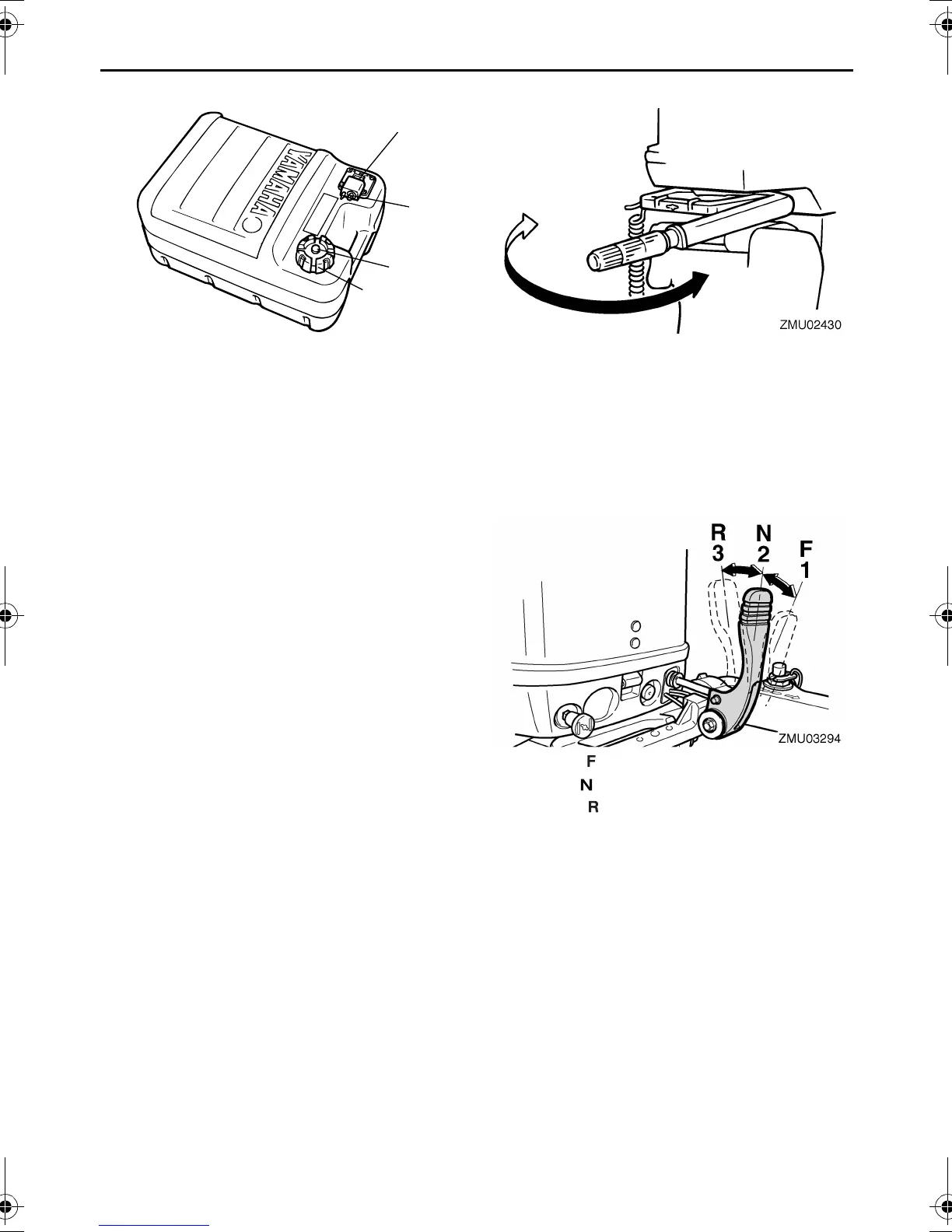 YAMAHA

ZMU02430

R
3

N
2

F
1

ZMU03294

F
N
R