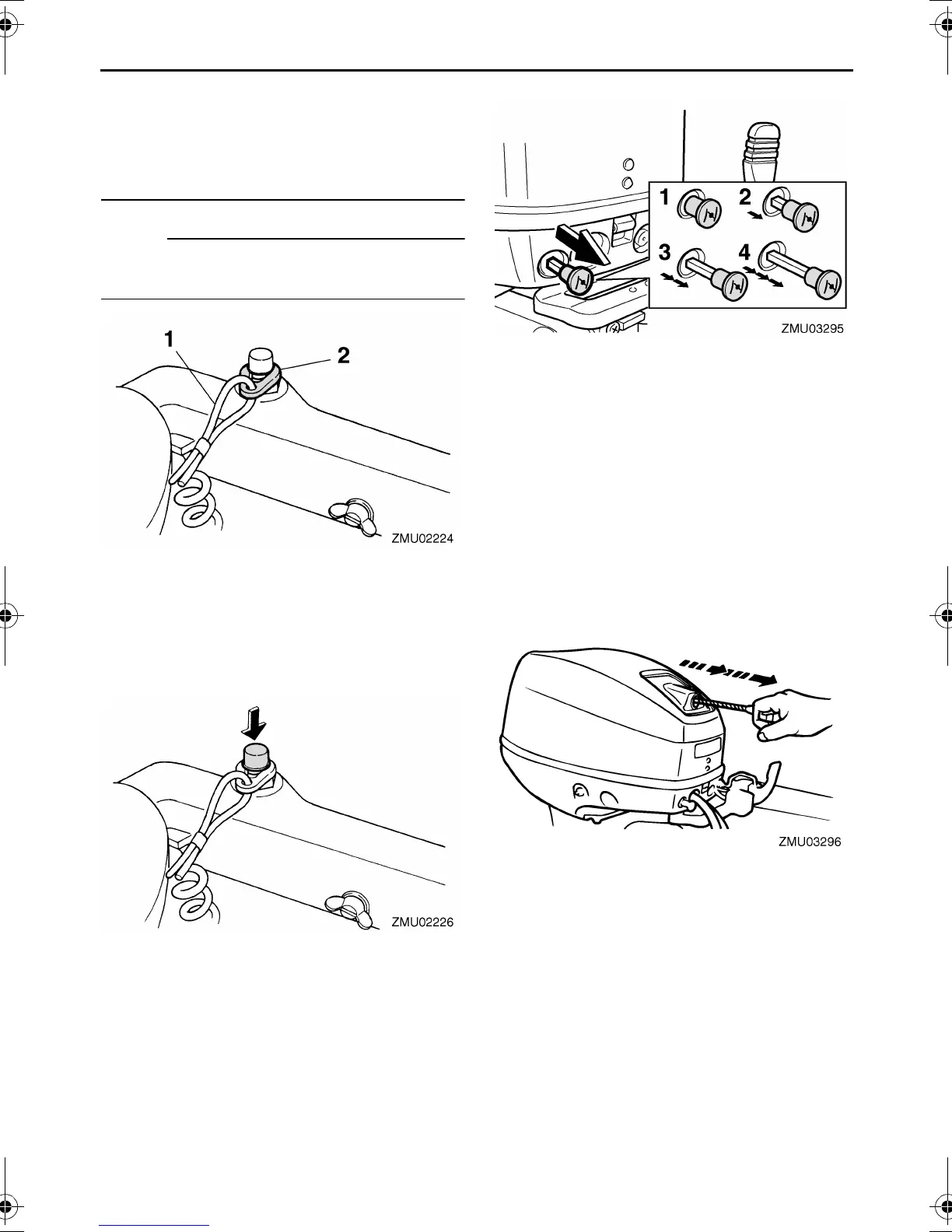 1

2

ZMU02224

ZMU02226

1 2

3 4

ZMU03295

ZMU03296