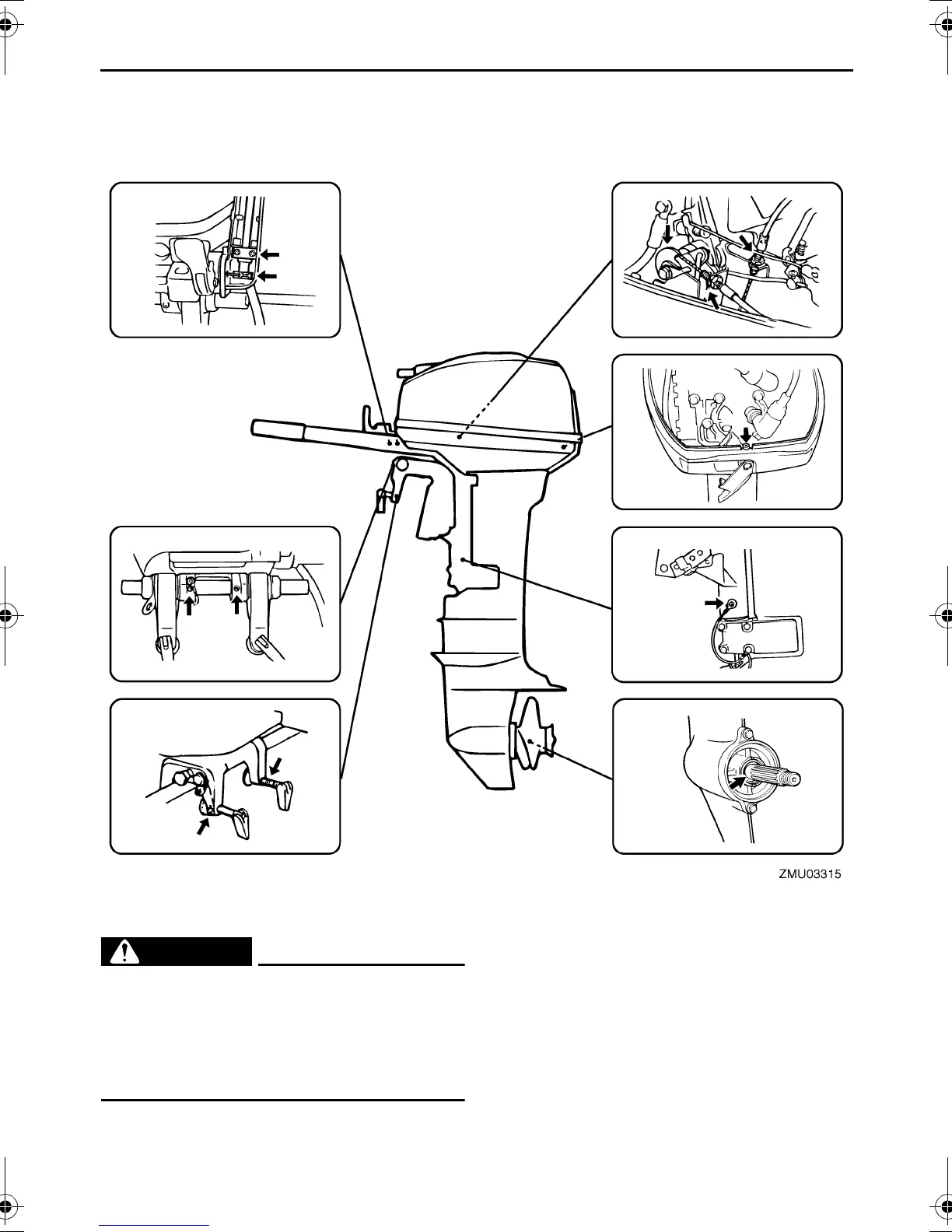 ZMU03315