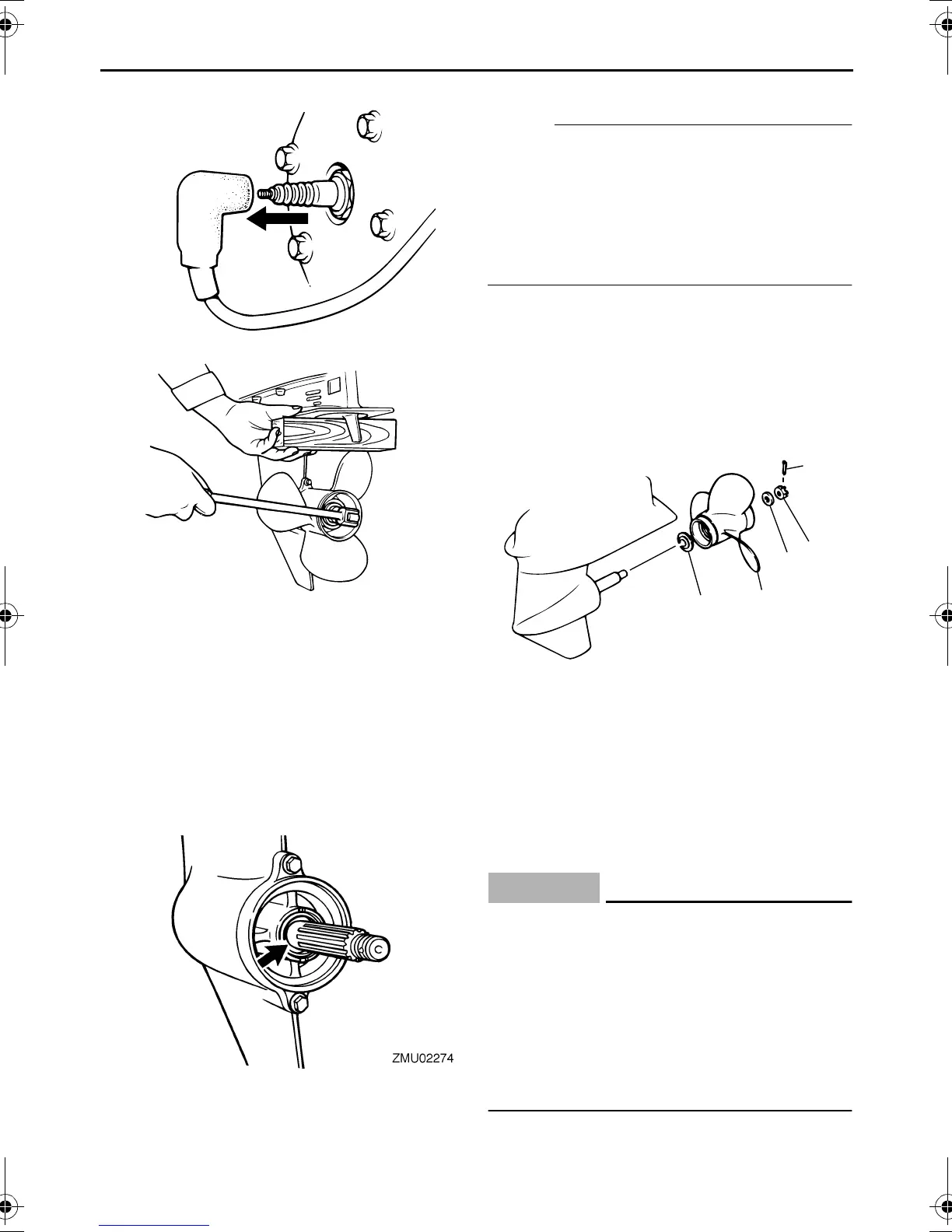 ZMU02274